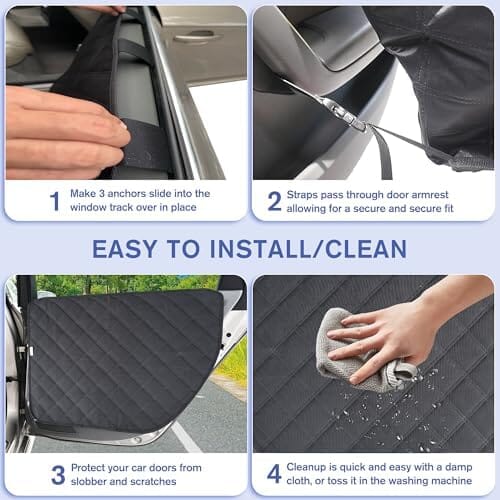 1 Make 3 anchors slide into the window track over in place

2 Straps pass through door armrest allowing for a secure and secure fit

EASY TO INSTALL/CLEAN

3 Protect your car doors from slobber and scratches

4 Cleanup is quick and easy with a damp cloth, or toss it in the washing machine