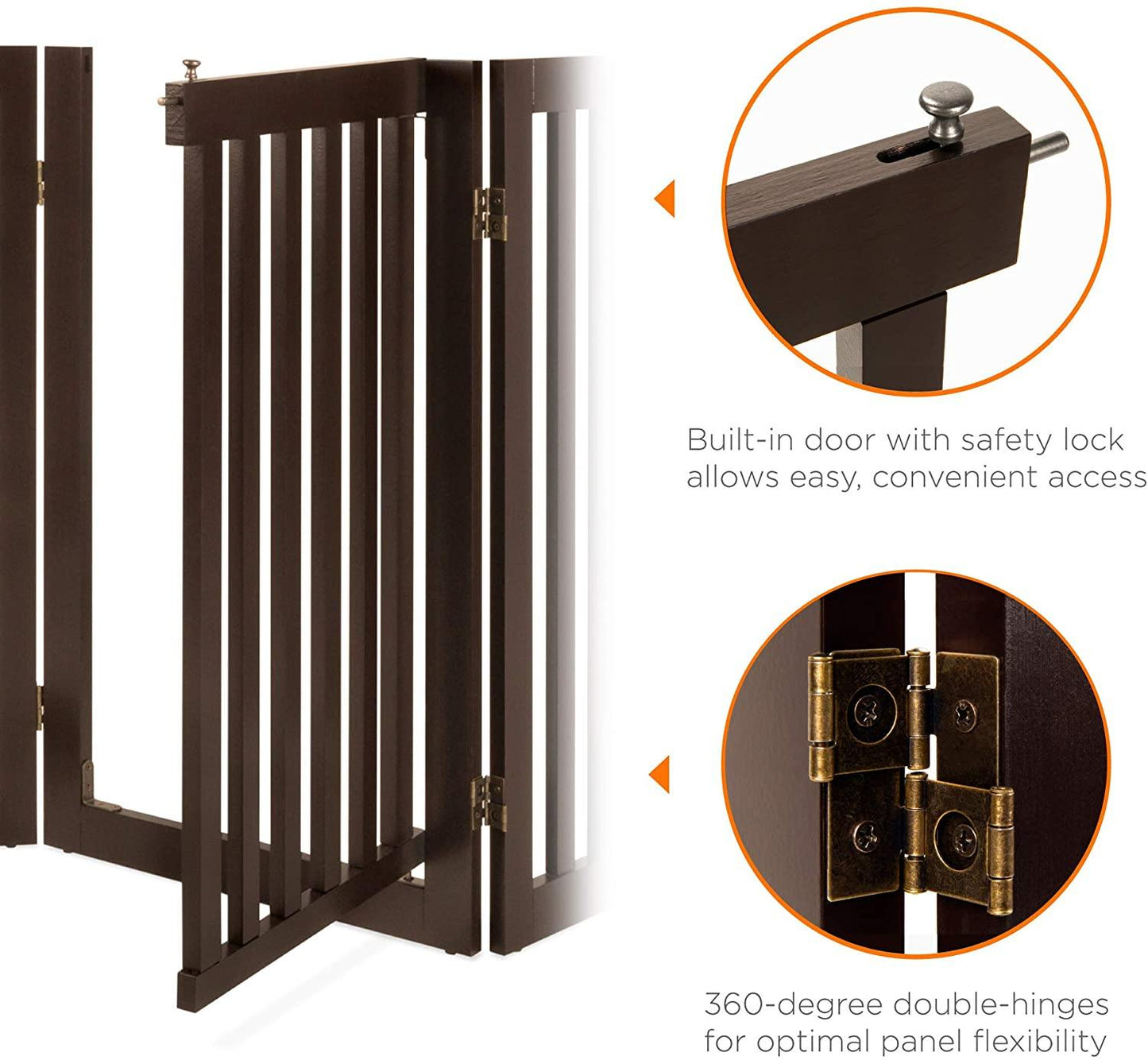 Built-in door with safety lock allows easy, convenient access

360-degree double-hinges for optimal panel flexibility