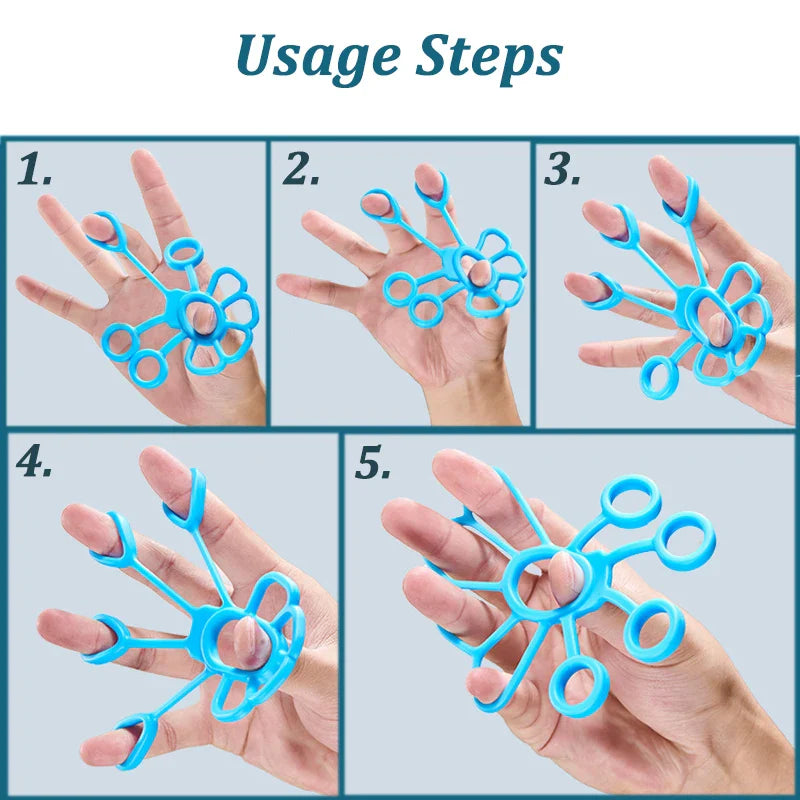 Usage Steps

1.

2.

3.

4.

5.