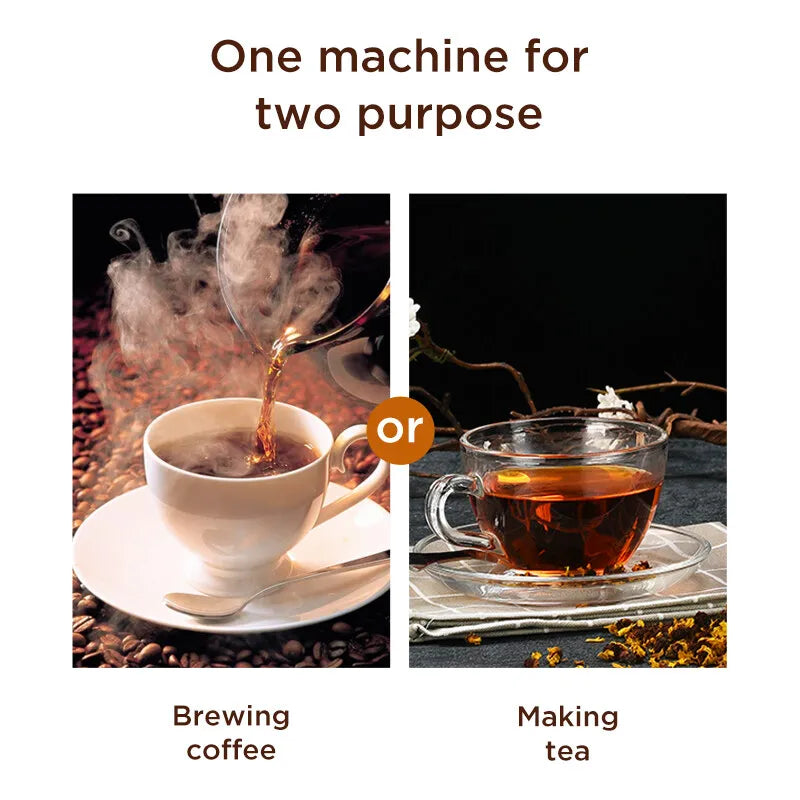 One machine for two purpose

or

Brewing coffee

Making tea