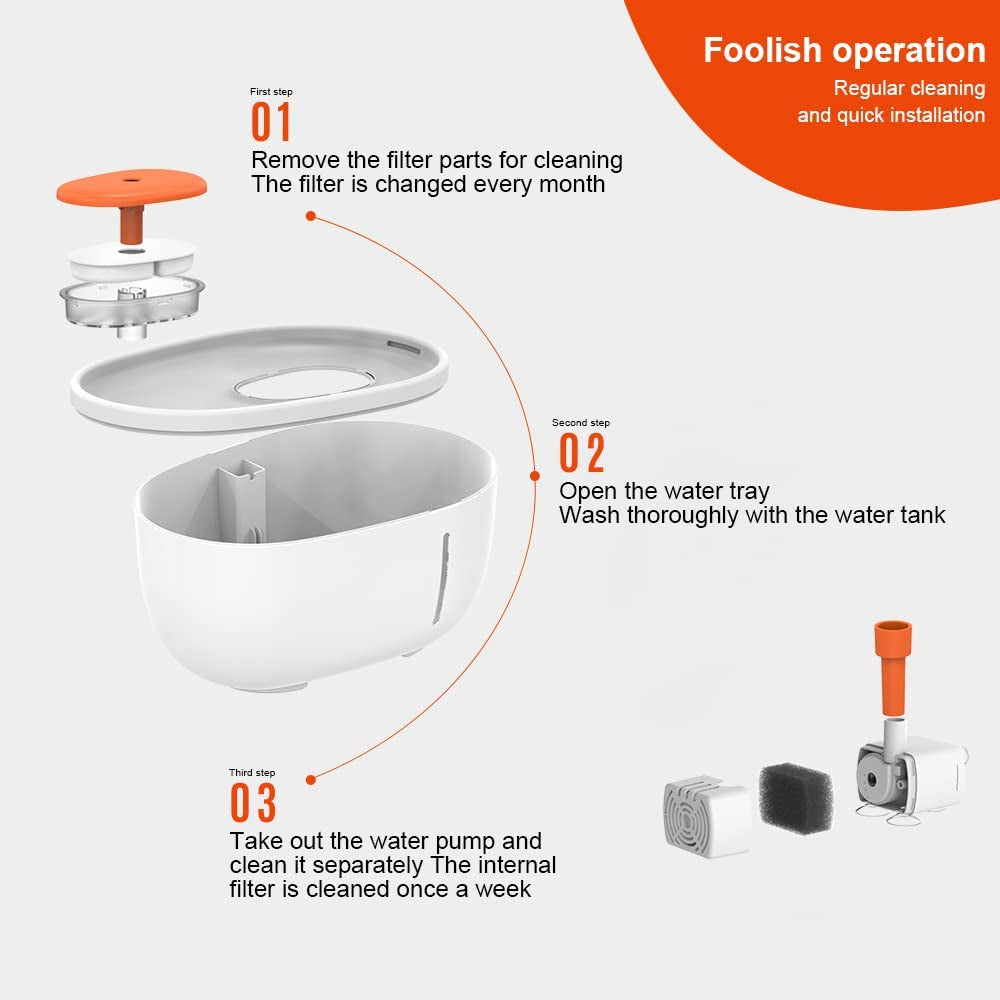 Foolish operation
Regular cleaning and quick installation

First step
01
Remove the filter parts for cleaning
The filter is changed every month

Second step
02
Open the water tray
Wash thoroughly with the water tank

Third step
03
Take out the water pump and clean it separately The internal filter is cleaned once a week