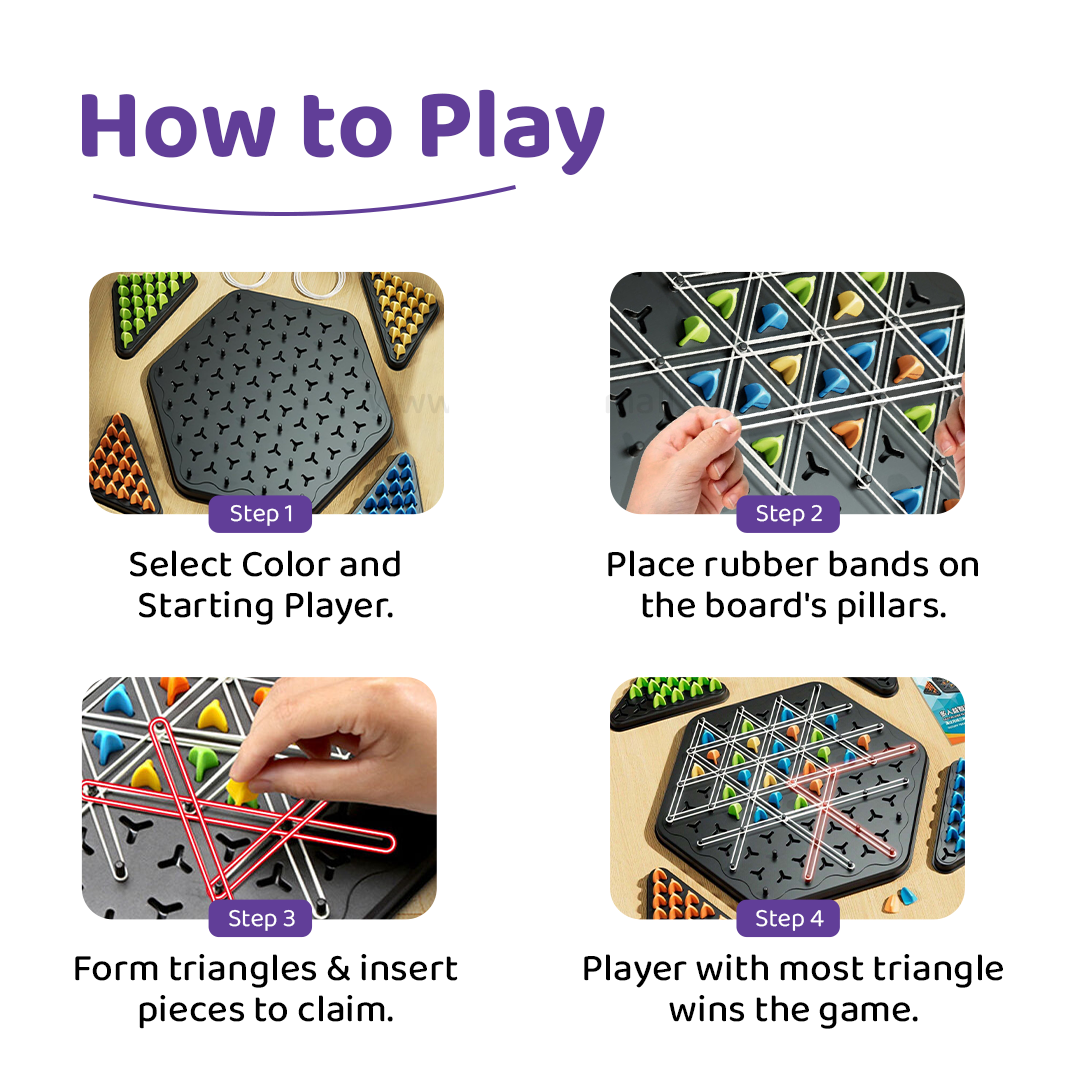 How to Play

Step 1

Select Color and Starting Player.

Step 2

Place rubber bands on the board's pillars.

Step 3

Form triangles & insert pieces to claim.

Step 4

Player with most triangle wins the game.