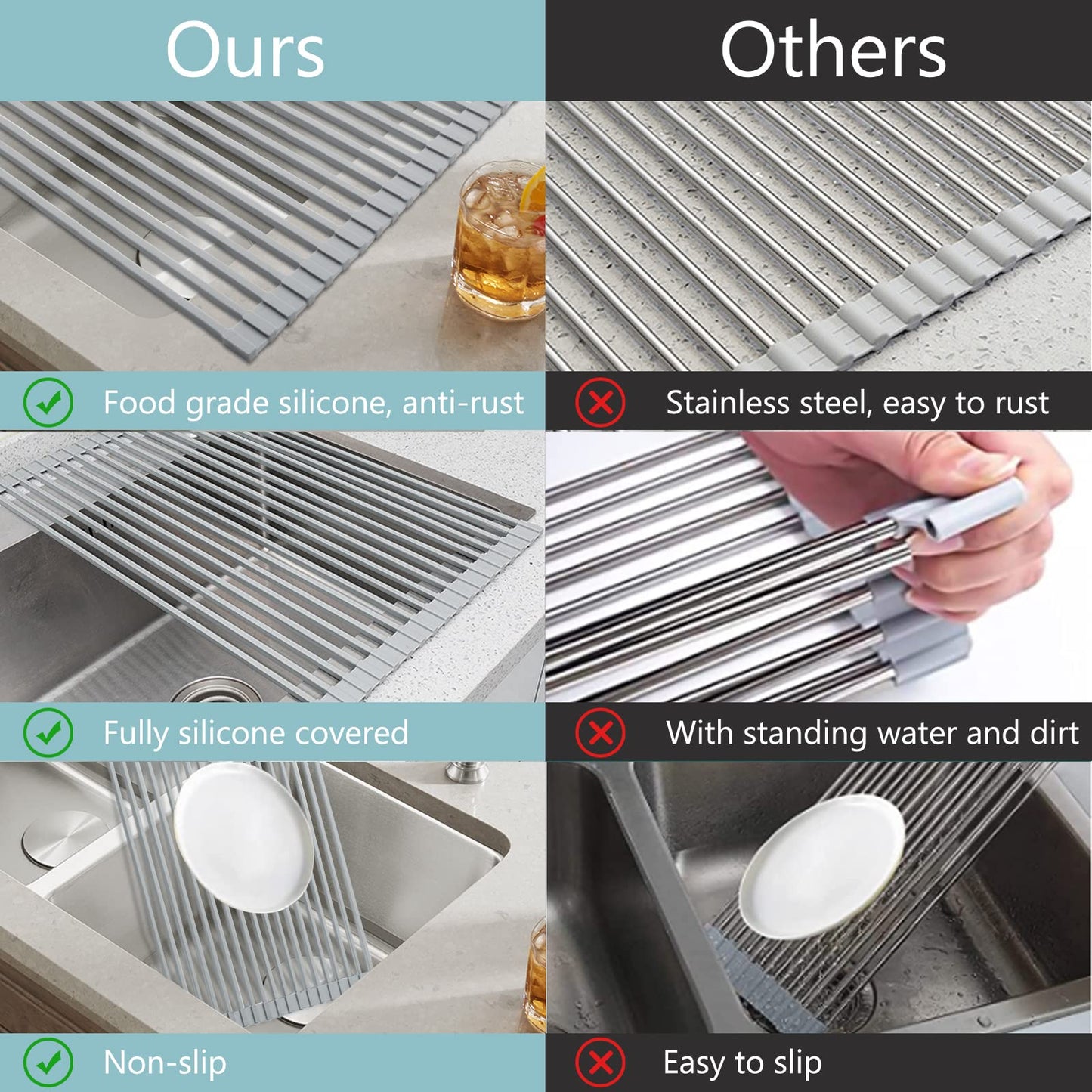 Ours

Food grade silicone, anti-rust

Fully silicone covered

Non-slip

Others

Stainless steel, easy to rust

With standing water and dirt

Easy to slip