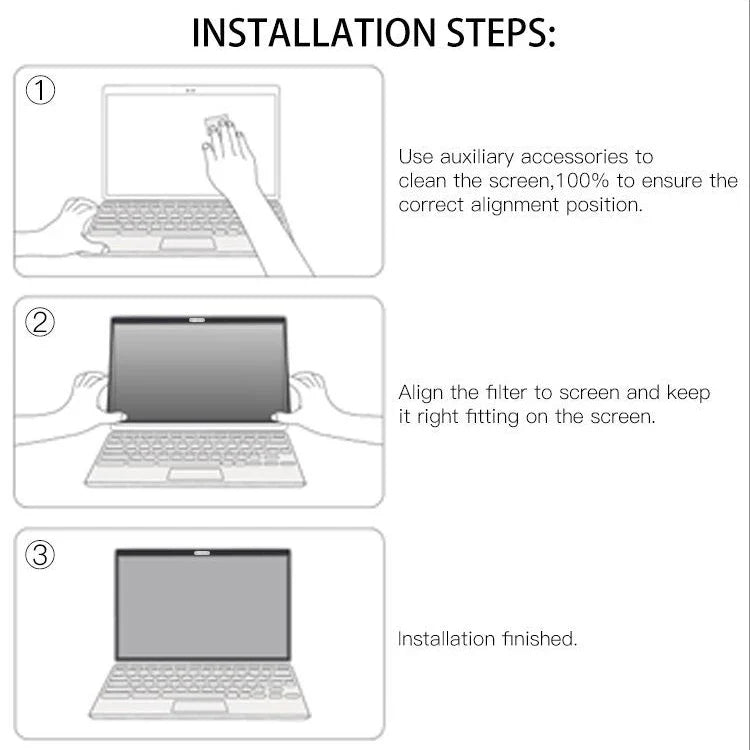 INSTALLATION STEPS:

①

Use auxiliary accessories to clean the screen,100% to ensure the correct alignment position.

②

Align the filter to screen and keep it right fitting on the screen.

③

Installation finished.