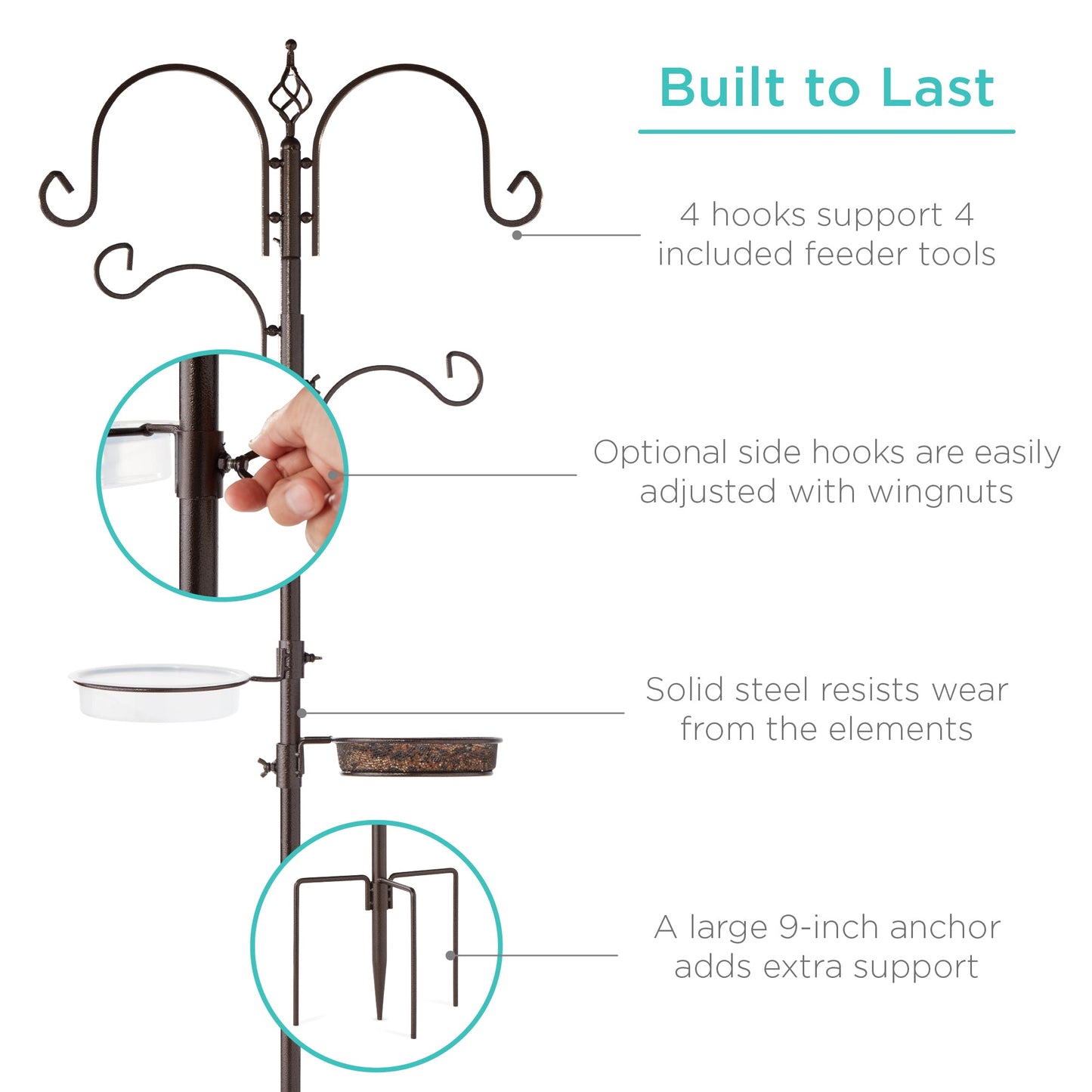 Built to Last

4 hooks support 4 included feeder tools

Optional side hooks are easily adjusted with wingnuts

Solid steel resists wear from the elements

A large 9-inch anchor adds extra support