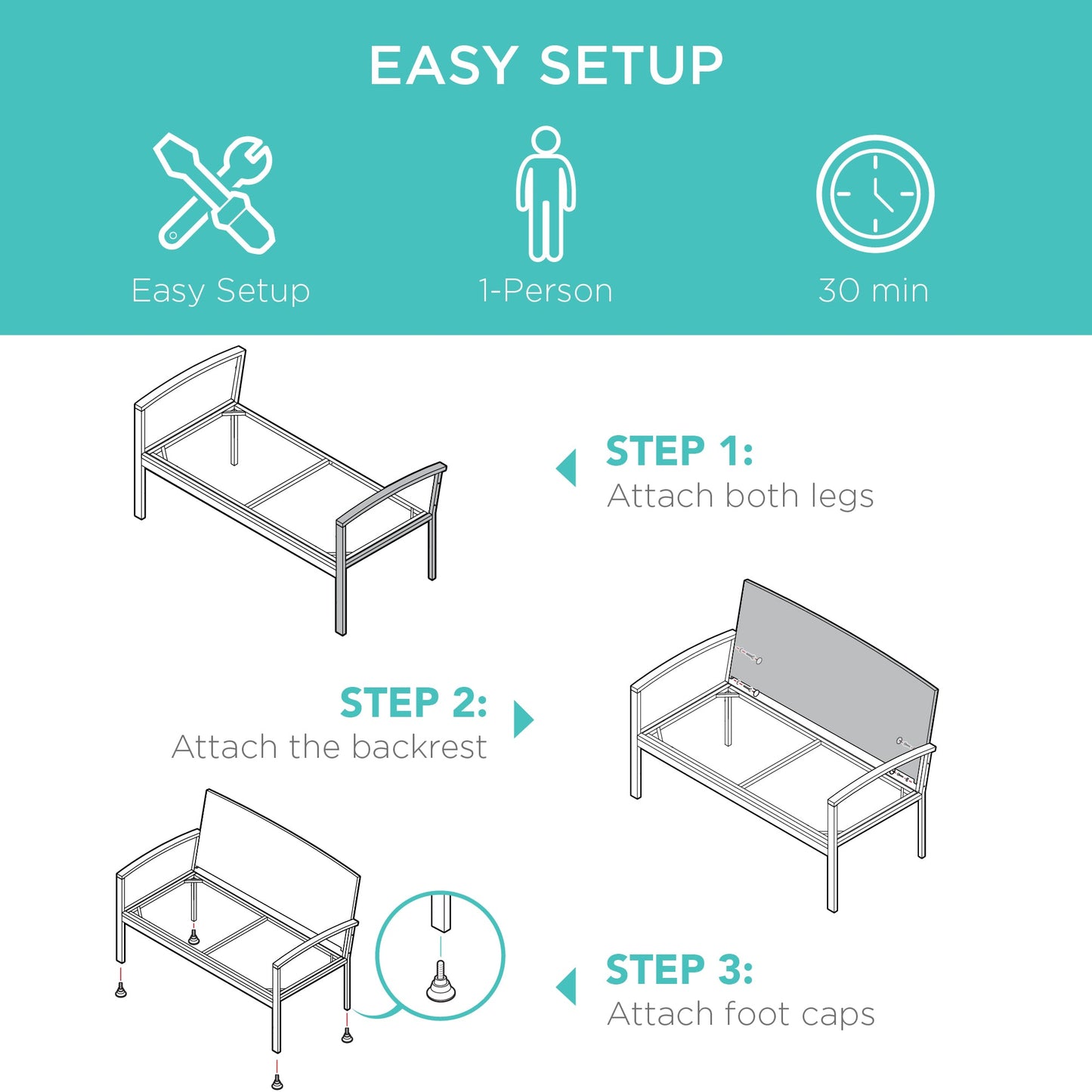 EASY SETUP

Easy Setup

1-Person

30 min

STEP 1:
Attach both legs

STEP 2:
Attach the backrest

STEP 3:
Attach foot caps