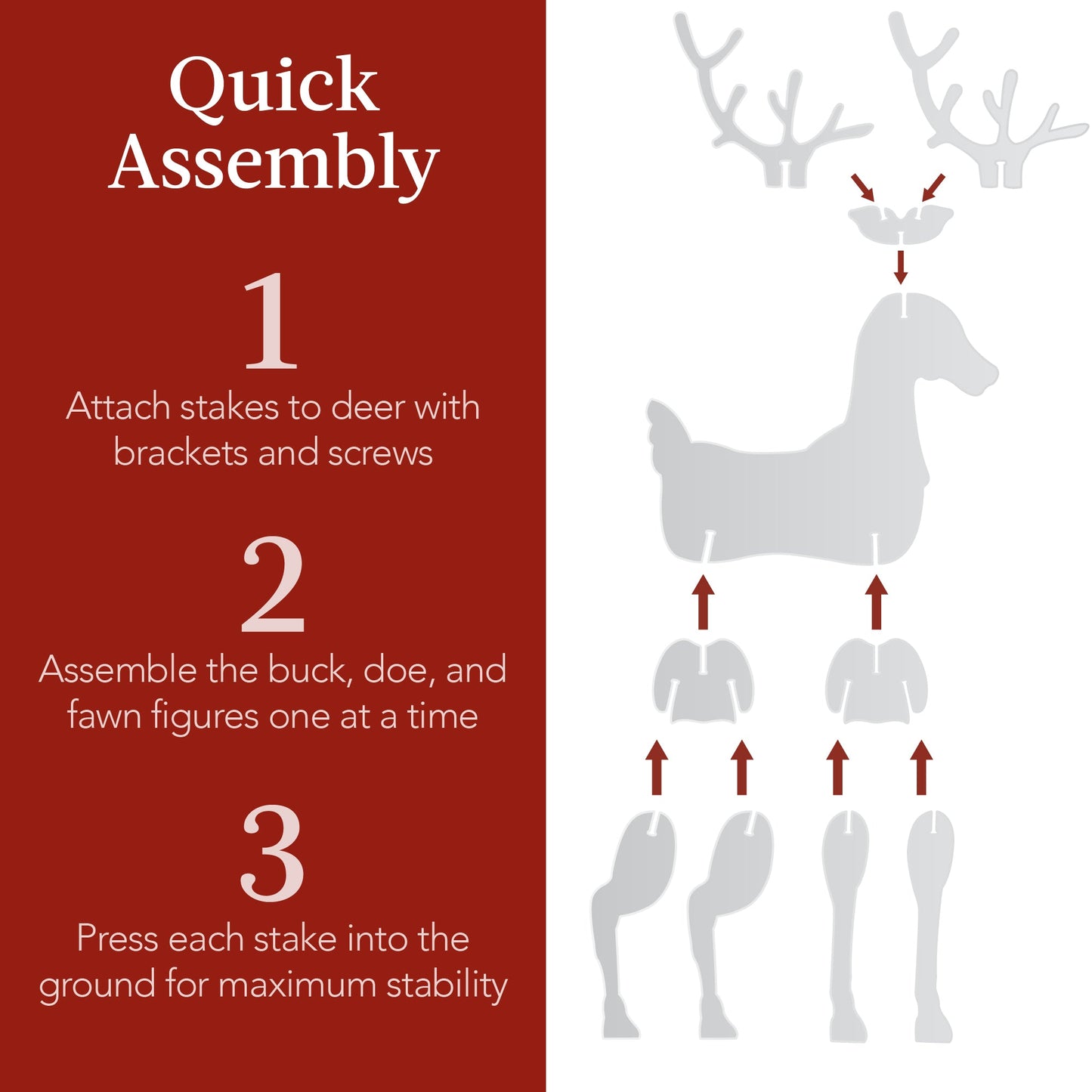 Quick Assembly

1

Attach stakes to deer with brackets and screws

2

Assemble the buck, doe, and fawn figures one at a time

3

Press each stake into the ground for maximum stability