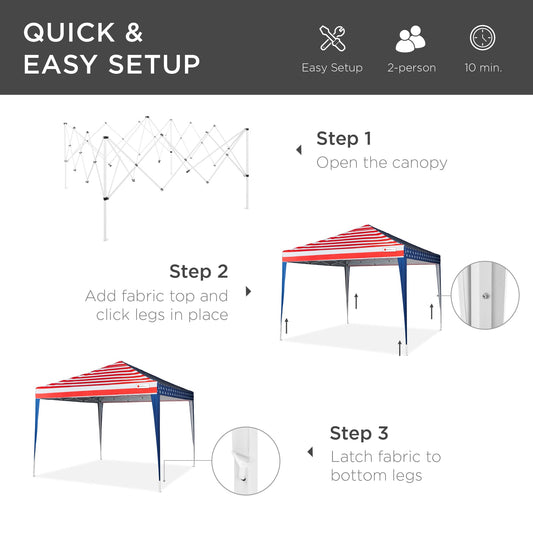 QUICK & EASY SETUP

Easy Setup

2-person

10 min.

Step 1
Open the canopy

Step 2
Add fabric top and click legs in place

Step 3
Latch fabric to bottom legs