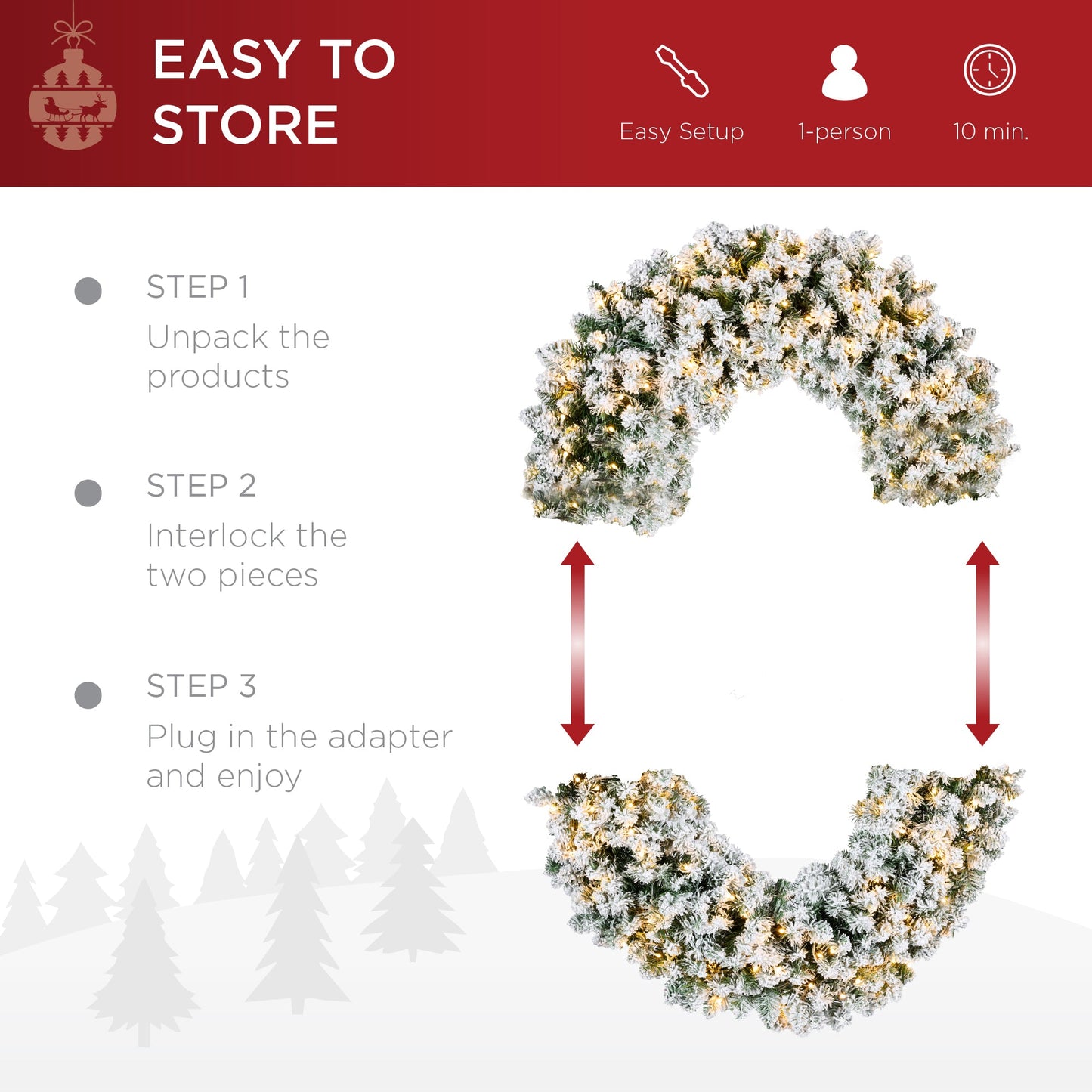 EASY TO STORE

Easy Setup

1-person

10 min.

STEP 1
Unpack the products

STEP 2
Interlock the two pieces

STEP 3
Plug in the adapter and enjoy