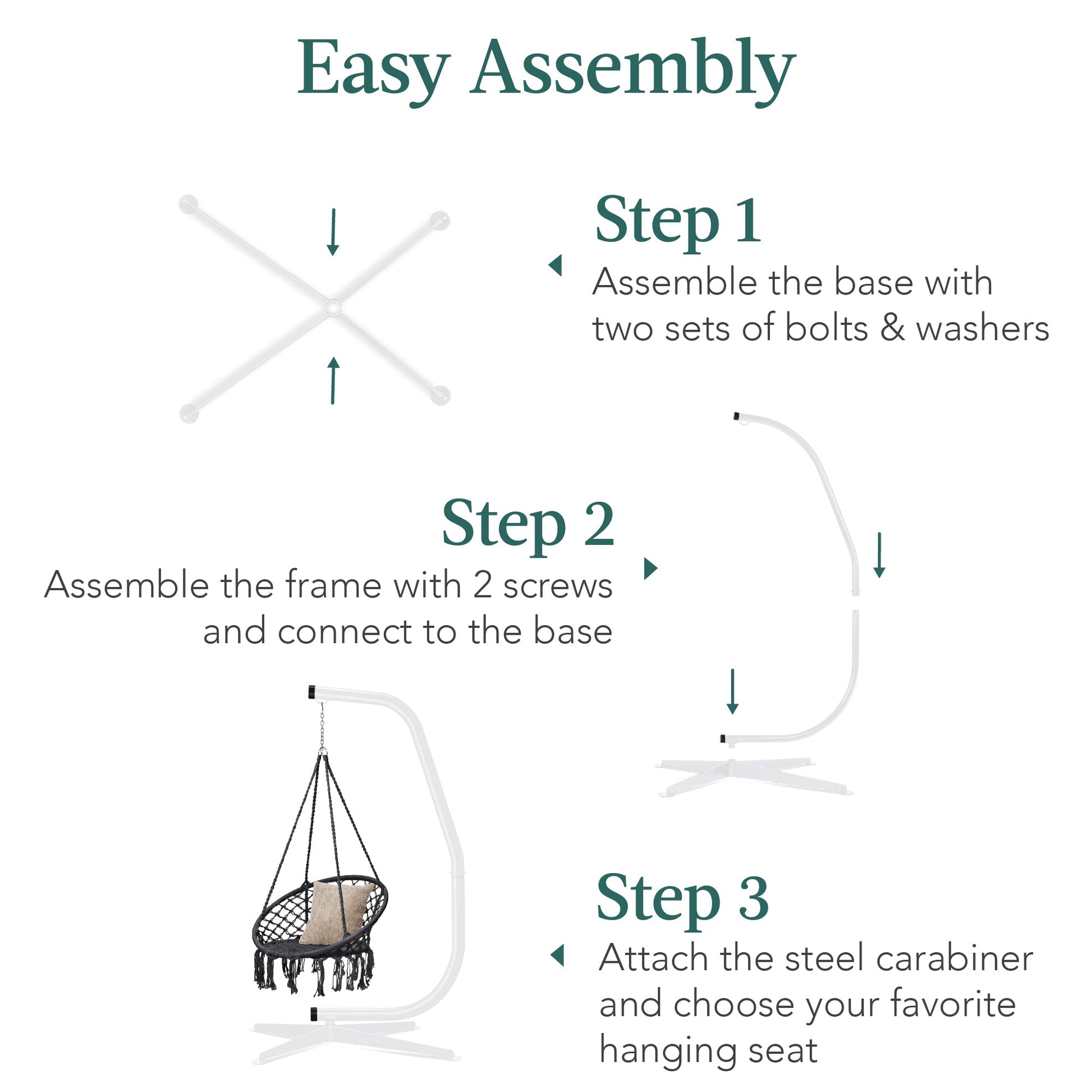 Easy Assembly

Step 1

Assemble the base with two sets of bolts & washers

Step 2

Assemble the frame with 2 screws and connect to the base

Step 3

Attach the steel carabiner and choose your favorite hanging seat