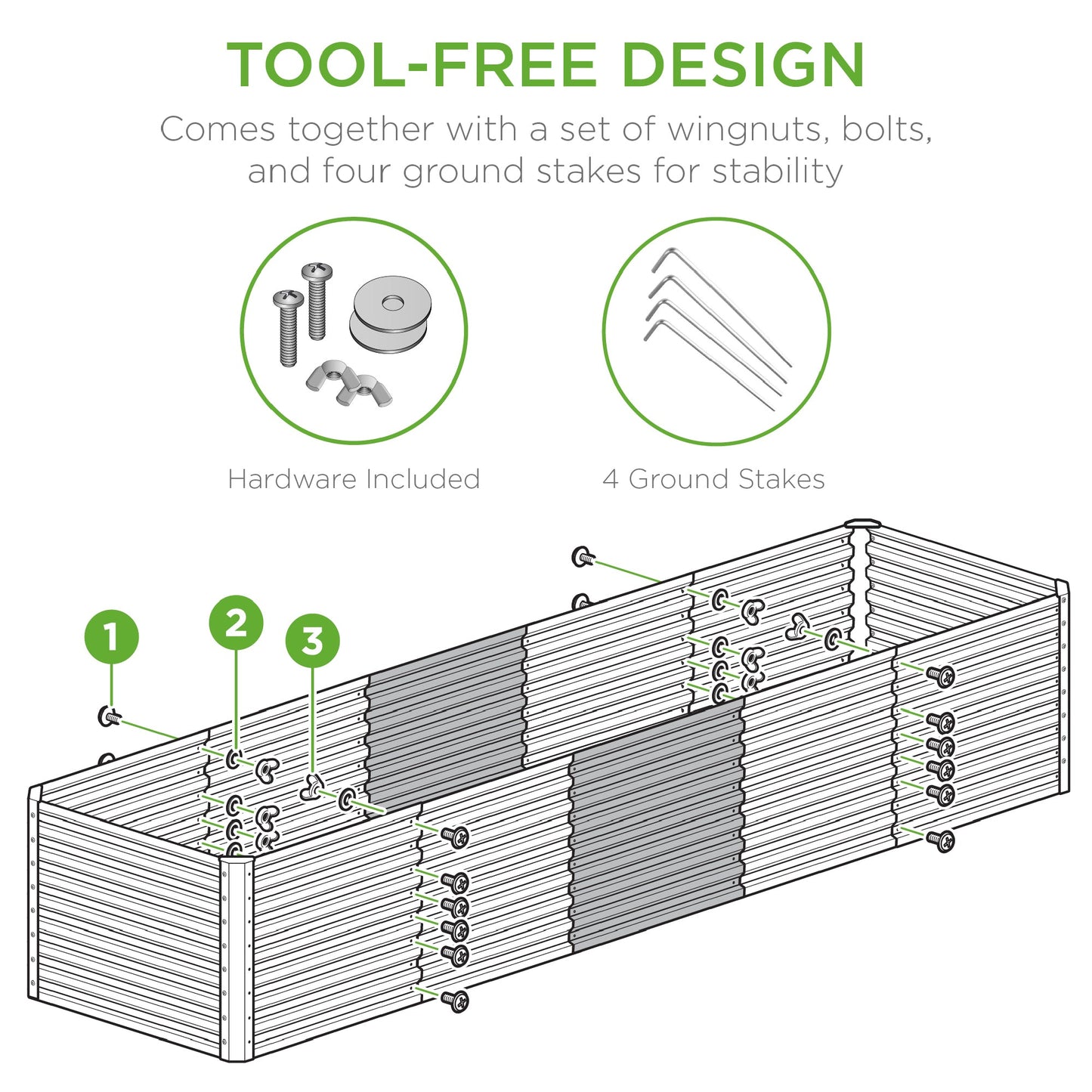 TOOL-FREE DESIGN

Comes together with a set of wingnuts, bolts, and four ground stakes for stability

Hardware Included

4 Ground Stakes

1

2

3