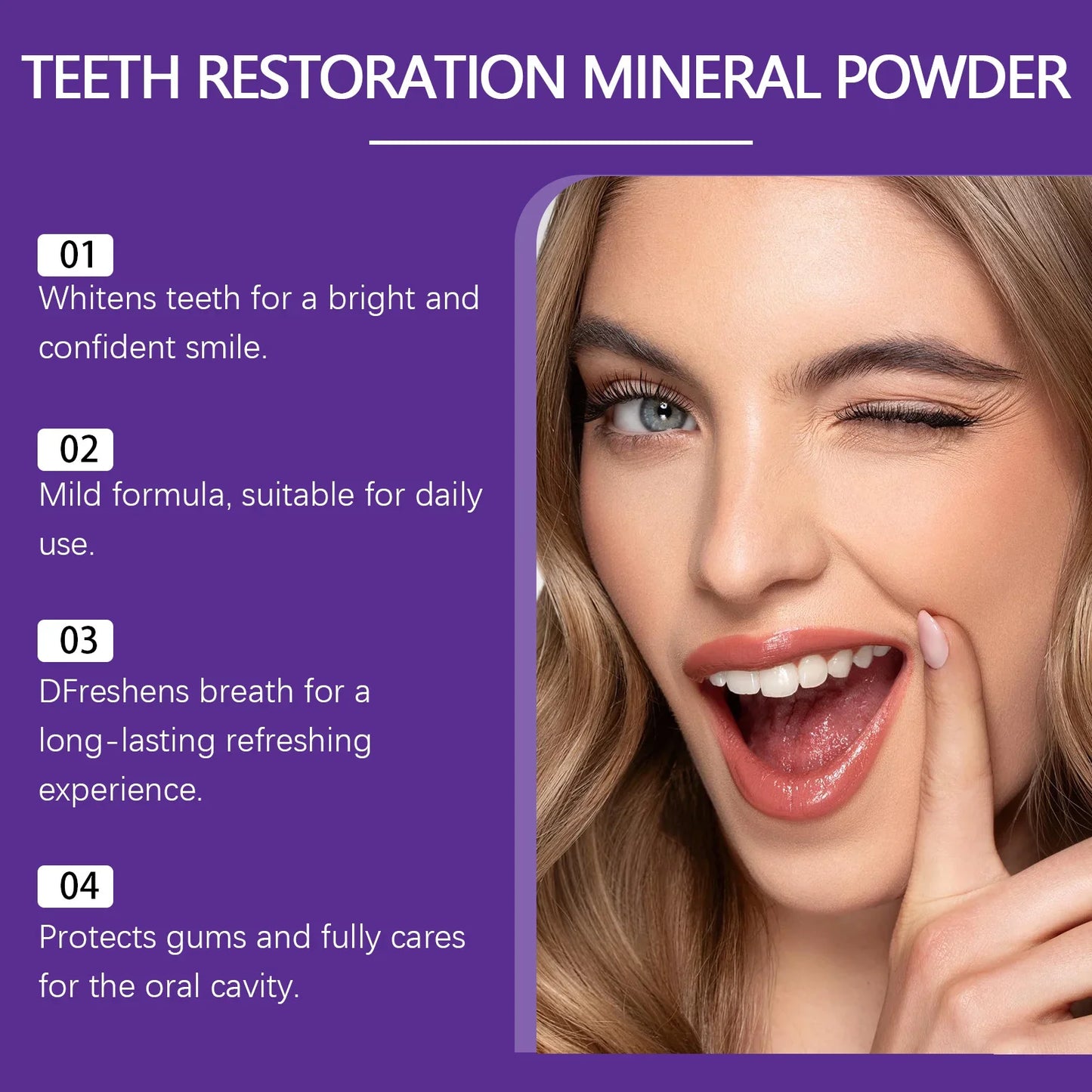 TEETH RESTORATION MINERAL POWDER

01
Whitens teeth for a bright and confident smile.

02
Mild formula, suitable for daily use.

03
DFreshens breath for a long-lasting refreshing experience.

04
Protects gums and fully cares for the oral cavity.