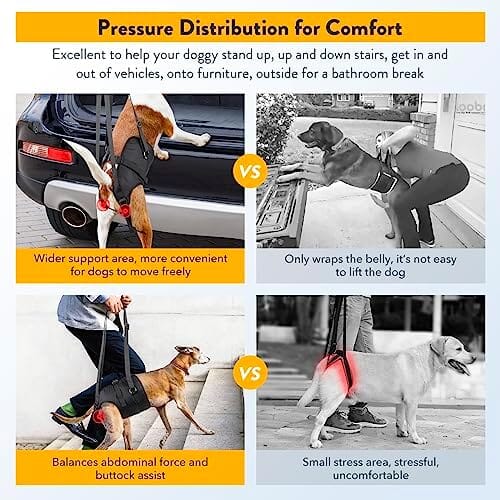 Pressure Distribution for Comfort

Excellent to help your doggy stand up, up and down stairs, get in and out of vehicles, onto furniture, outside for a bathroom break

VS

Wider support area, more convenient for dogs to move freely

Only wraps the belly, it's not easy to lift the dog

VS

Balances abdominal force and buttock assist

Small stress area, stressful, uncomfortable