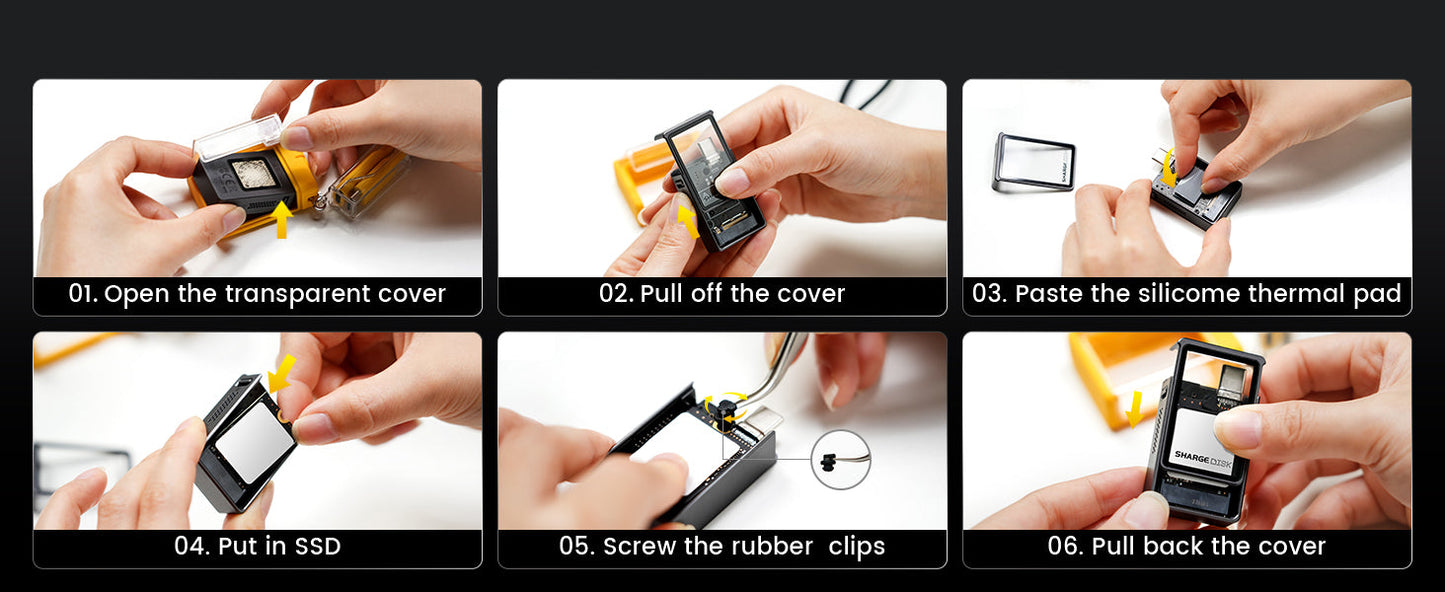 01. Open the transparent cover

02. Pull off the cover

03. Paste the silicome thermal pad

04. Put in SSD

05. Screw the rubber clips

SHARGE DISK

06. Pull back the cover