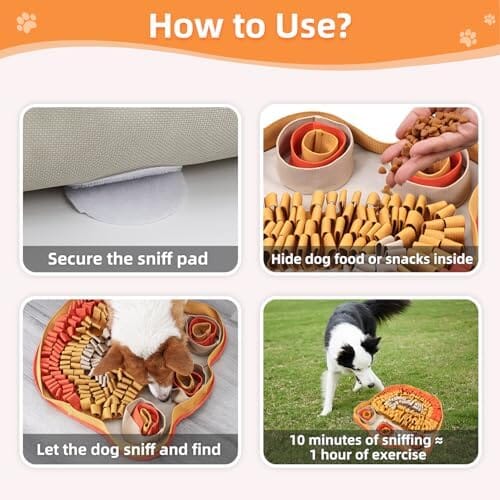 How to Use?

Secure the sniff pad

Hide dog food or snacks inside

Let the dog sniff and find

10 minutes of sniffing ≈ 1 hour of exercise