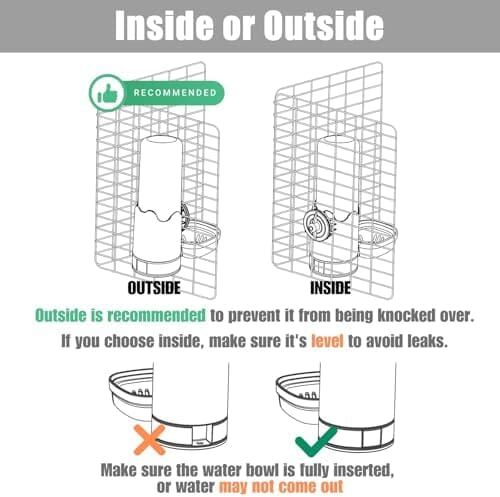 Inside or Outside

RECOMMENDED

OUTSIDE

INSIDE

Outside is recommended to prevent it from being knocked over.

If you choose inside, make sure it's level to avoid leaks.

Make sure the water bowl is fully inserted, or water may not come out