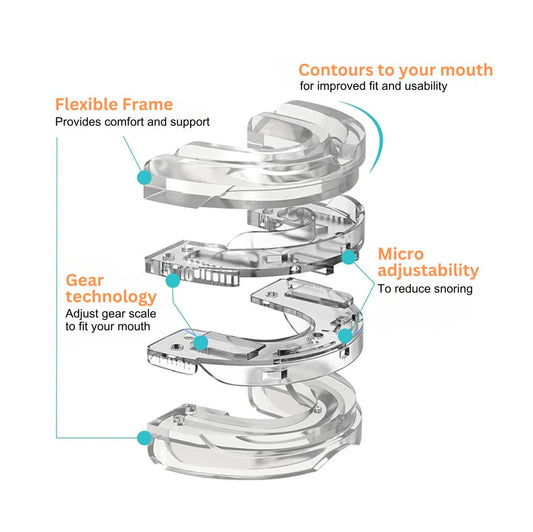 Contours to your mouth
for improved fit and usability

Flexible Frame
Provides comfort and support

Micro adjustability
To reduce snoring

Gear technology
Adjust gear scale to fit your mouth