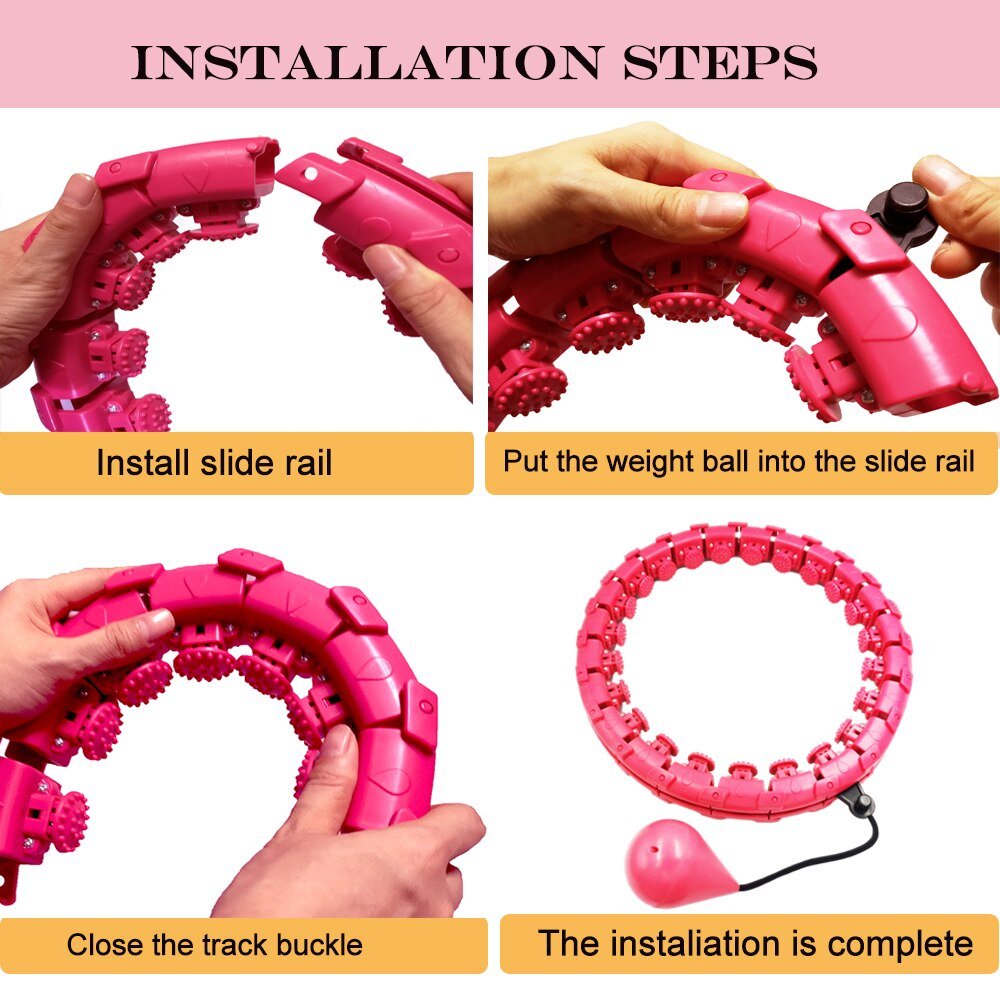 INSTALLATION STEPS

Install slide rail

Put the weight ball into the slide rail

Close the track buckle

The instaliation is complete