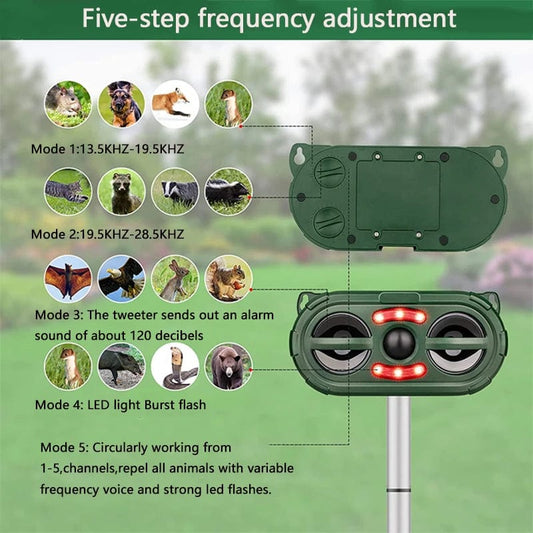 Five-step frequency adjustment

Mode 1:13.5KHZ-19.5KHZ

Mode 2:19.5KHZ-28.5KHZ

Mode 3: The tweeter sends out an alarm sound of about 120 decibels

Mode 4: LED light Burst flash

Mode 5: Circularly working from 1-5,channels,repel all animals with variable frequency voice and strong led flashes.