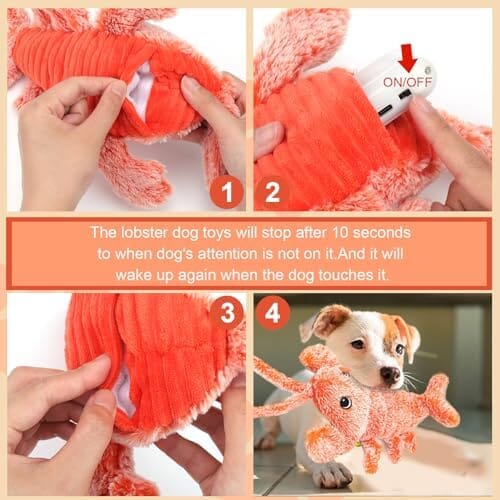 ON/OFF

1

2

The lobster dog toys will stop after 10 seconds to when dog's attention is not on it.And it will wake up again when the dog touches it.

3

4