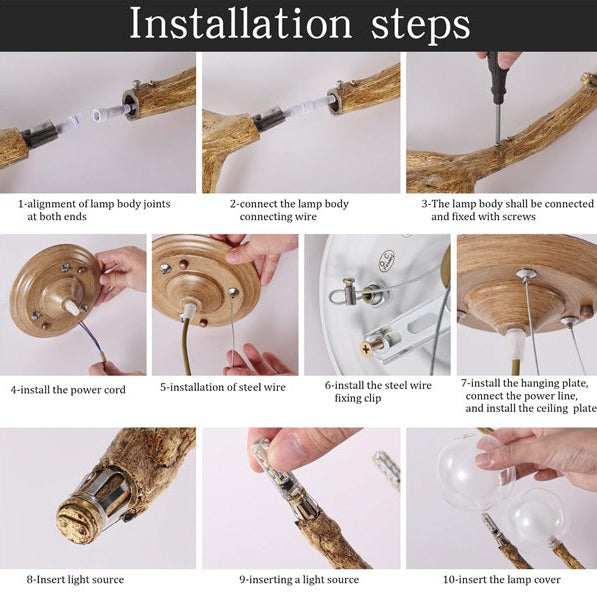 Installation steps

1-alignment of lamp body joints at both ends

2-connect the lamp body connecting wire

3-The lamp body shall be connected and fixed with screws

4-install the power cord

5-installation of steel wire

6-install the steel wire fixing clip

7-install the hanging plate, connect the power line, and install the ceiling plate

8-Insert light source

9-inserting a light source

10-insert the lamp cover