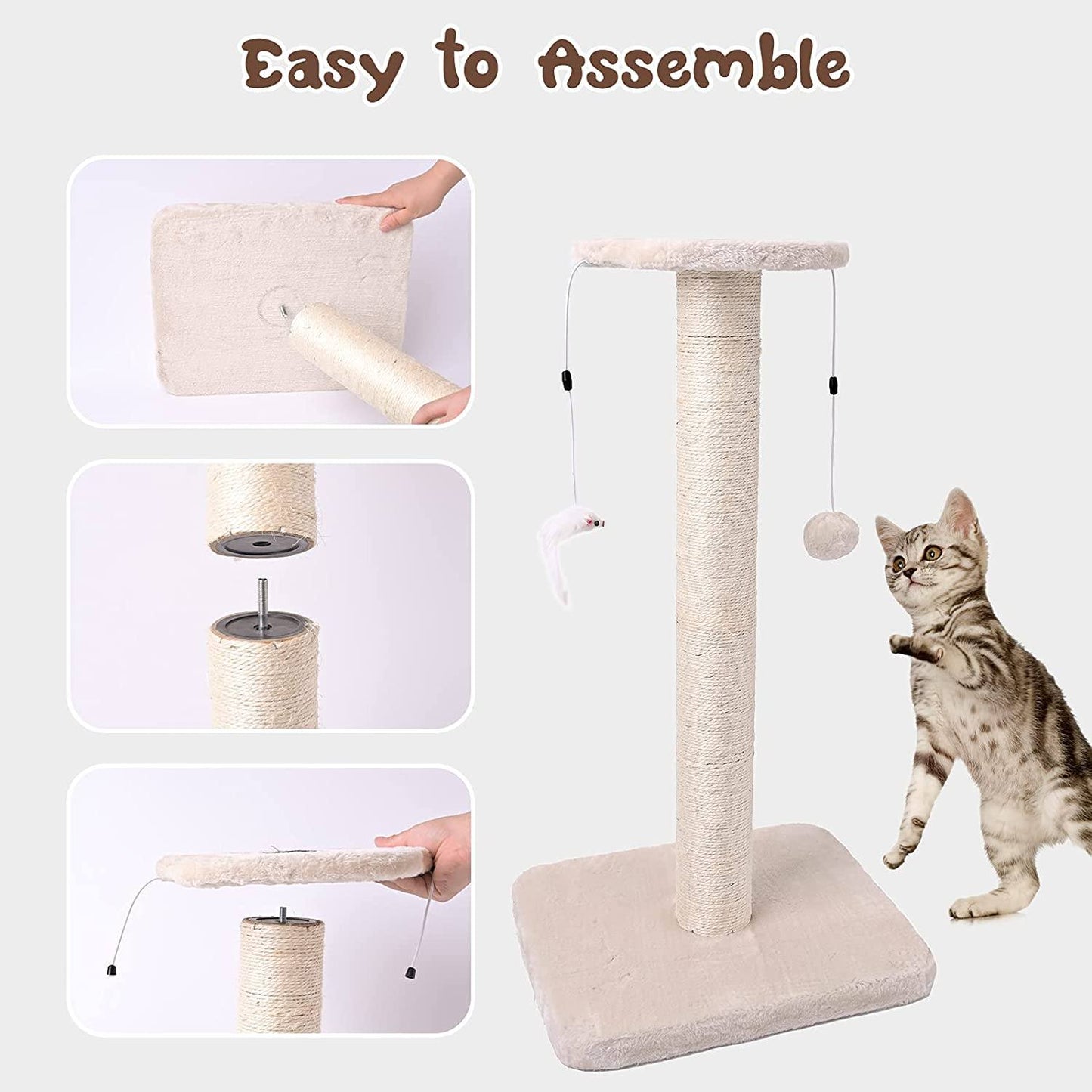 Easy to Assemble