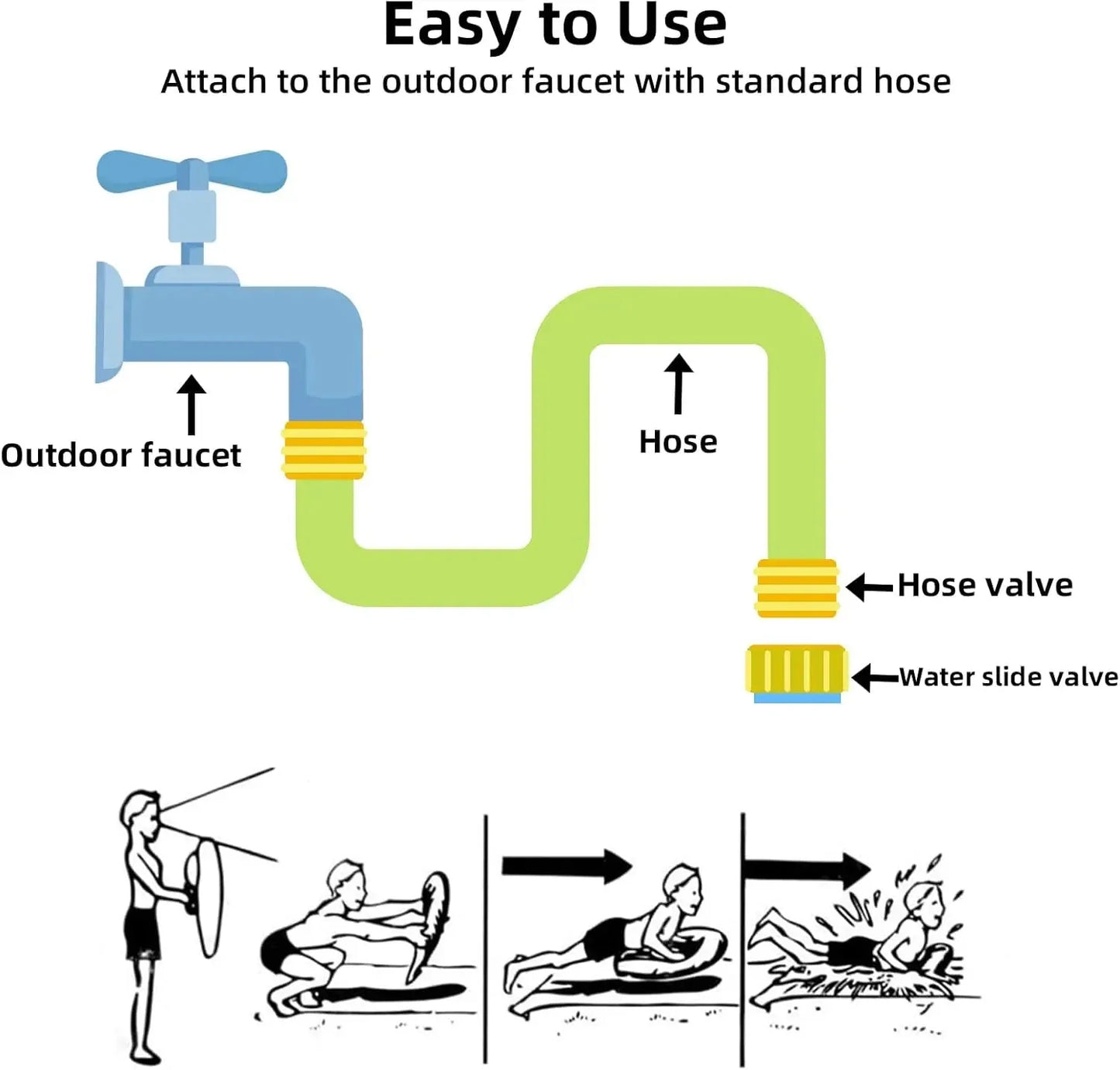 Easy to Use

Attach to the outdoor faucet with standard hose

Outdoor faucet

Hose

Hose valve

Water slide valve