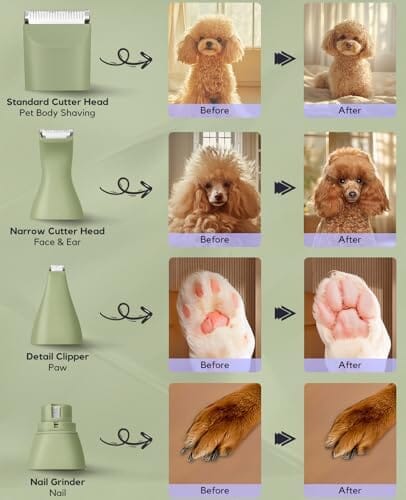 Standard Cutter Head
Pet Body Shaving

Before

After

Narrow Cutter Head
Face & Ear

Before

After

Detail Clipper
Paw

Before

After

Nail Grinder
Nail

Before

After