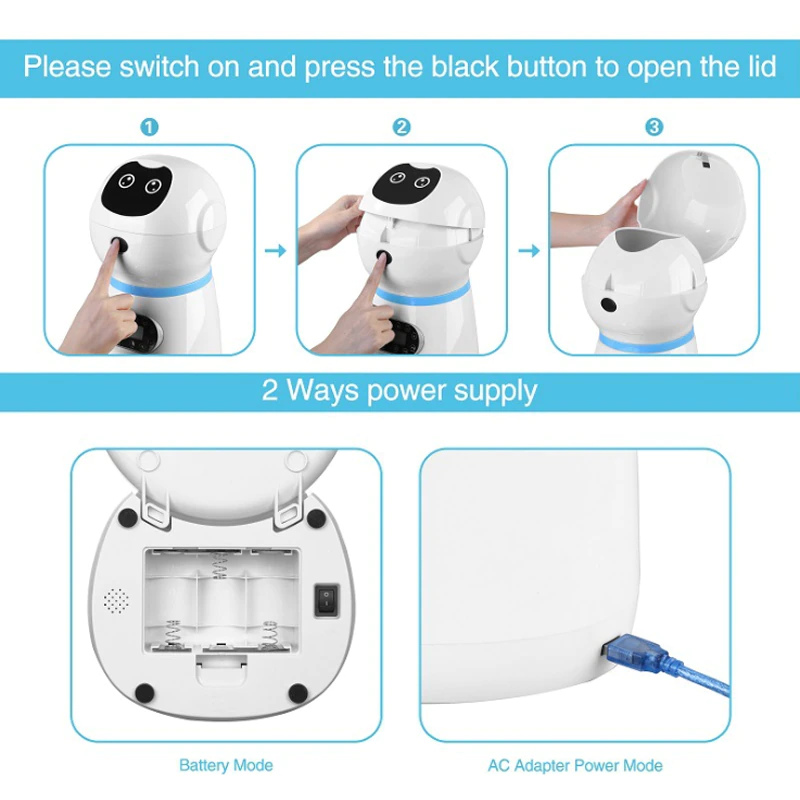 Please switch on and press the black button to open the lid

1

2

3

2 Ways power supply

Battery Mode

AC Adapter Power Mode