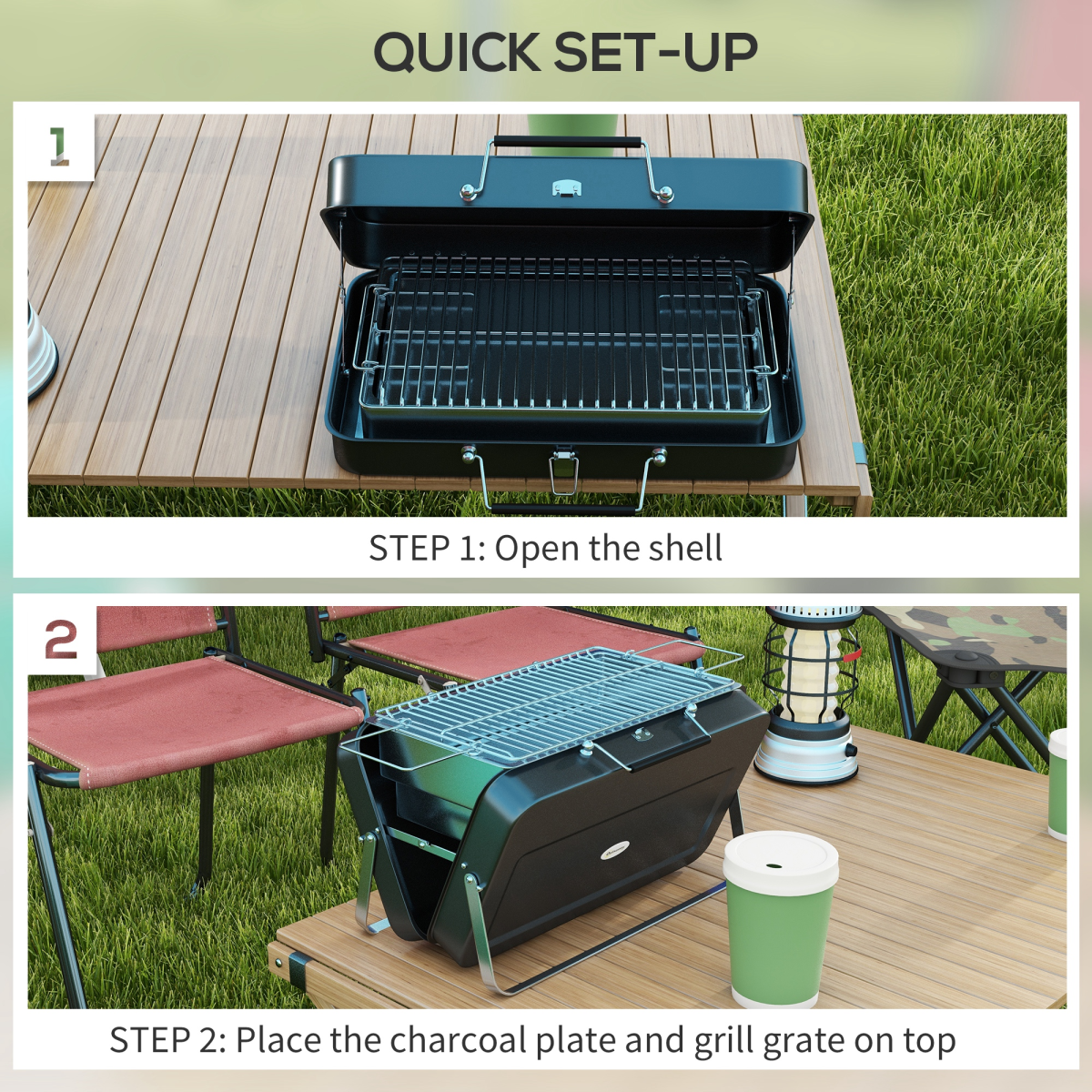 QUICK SET-UP

1

STEP 1: Open the shell

2

STEP 2: Place the charcoal plate and grill grate on top