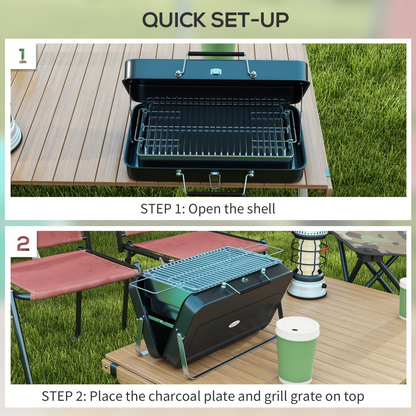 QUICK SET-UP

1

STEP 1: Open the shell

2

STEP 2: Place the charcoal plate and grill grate on top