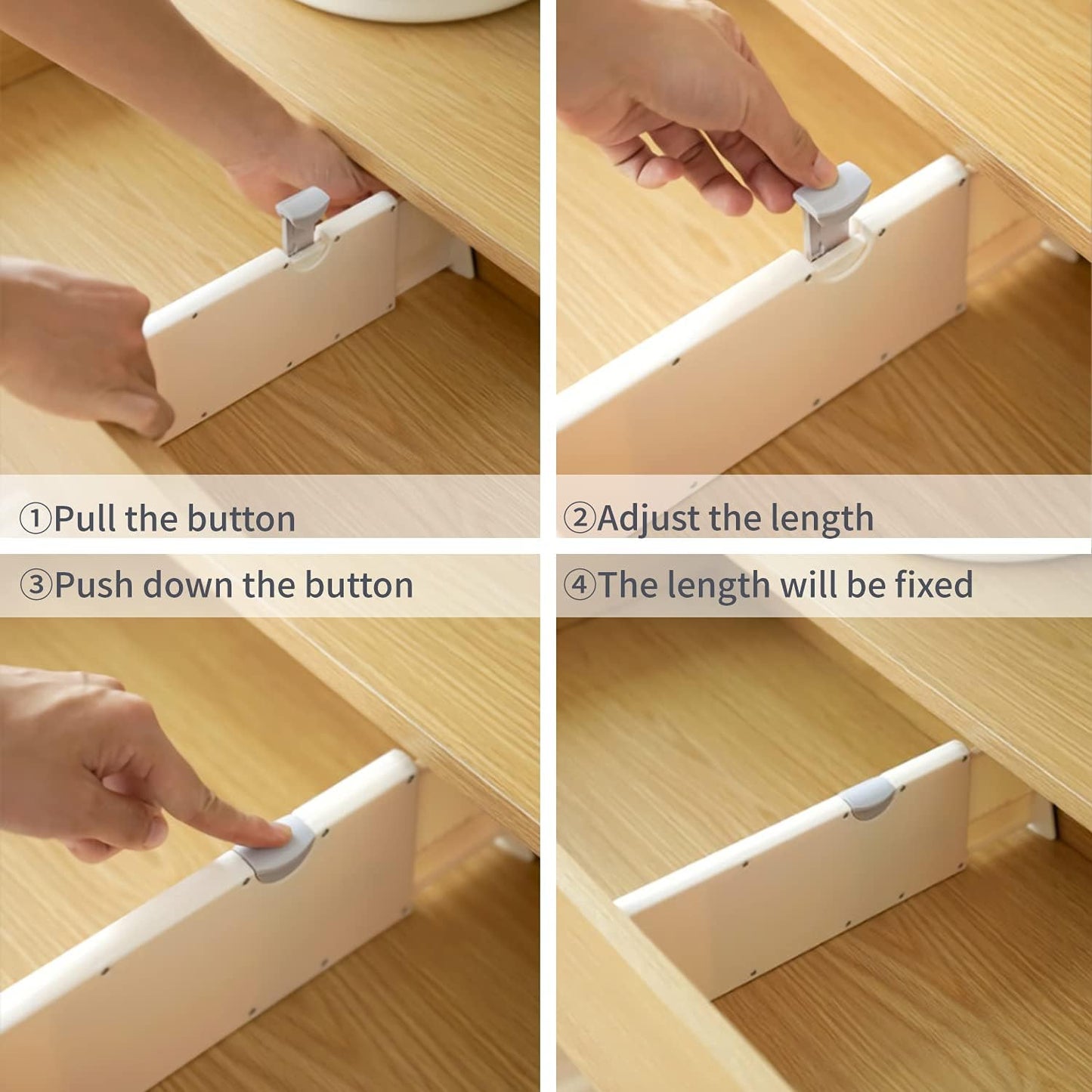 ①Pull the button

②Adjust the length

③Push down the button

④The length will be fixed