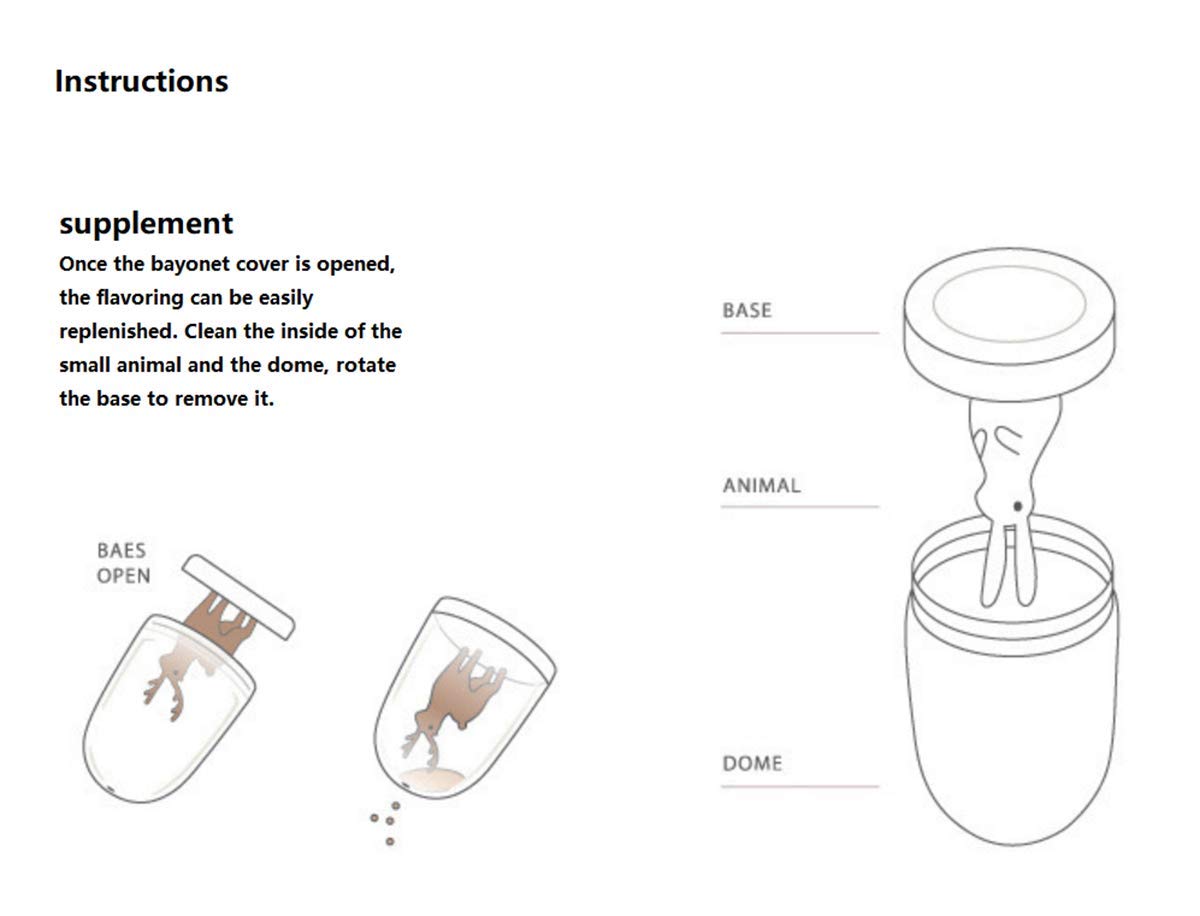 Instructions

supplement
Once the bayonet cover is opened, the flavoring can be easily replenished. Clean the inside of the small animal and the dome, rotate the base to remove it.

BAES
OPEN

BASE

ANIMAL

DOME