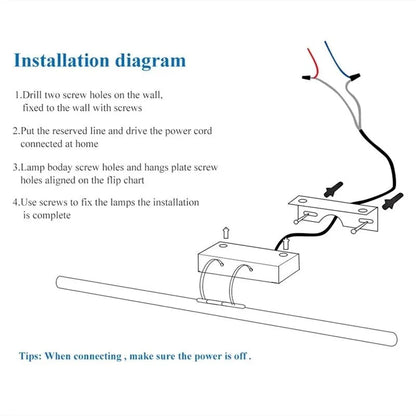 Installation diagram

1.Drill two screw holes on the wall, fixed to the wall with screws

2.Put the reserved line and drive the power cord connected at home

3.Lamp boday screw holes and hangs plate screw holes aligned on the flip chart

4.Use screws to fix the lamps the installation is complete

Tips: When connecting , make sure the power is off .