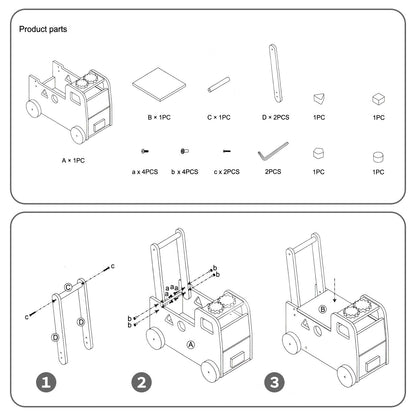 Product parts

A × 1PC

B × 1PC

C × 1PC

D × 2PCS

1PC

1PC

a x 4PCS

b x 4PCS

c x 2PCS

2PCS

1PC

1PC

c

C

c

D

D

1

b

b

a

a

a

a

b

b

A

2

B

3