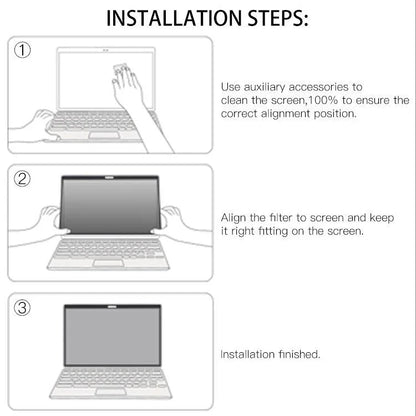 INSTALLATION STEPS:

①

Use auxiliary accessories to clean the screen,100% to ensure the correct alignment position.

②

Align the filter to screen and keep it right fitting on the screen.

③

Installation finished.