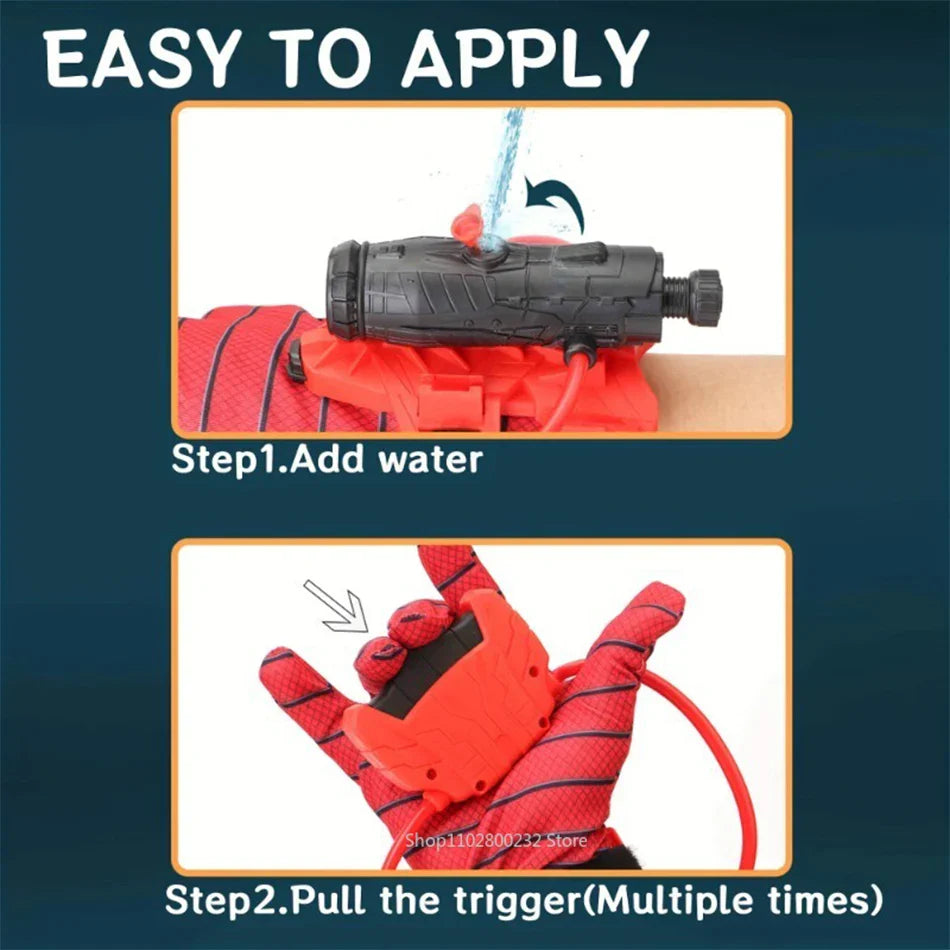 EASY TO APPLY

Step1.Add water

Shop1102800232 Store

Step2.Pull the trigger(Multiple times)