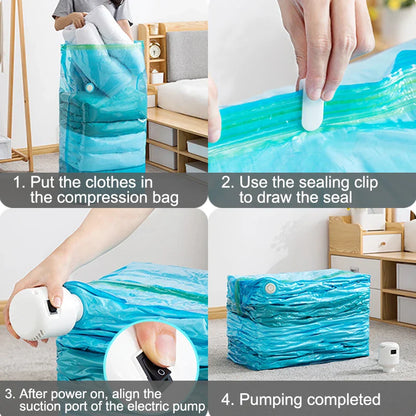 1. Put the clothes in the compression bag

2. Use the sealing clip to draw the seal

3. After power on, align the suction port of the electric pump

4. Pumping completed