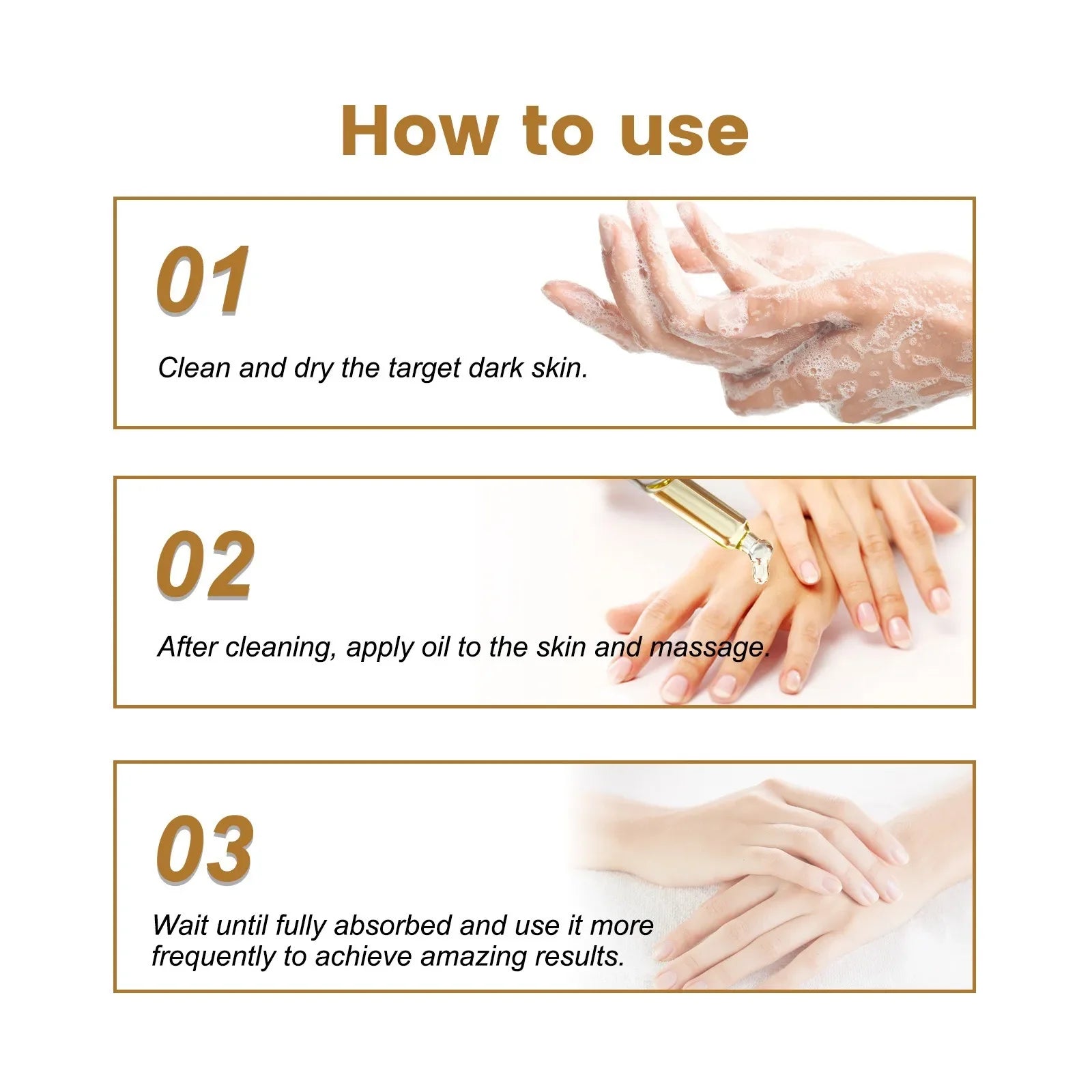 How to use

01

Clean and dry the target dark skin.

02

After cleaning, apply oil to the skin and massage.

03

Wait until fully absorbed and use it more frequently to achieve amazing results.