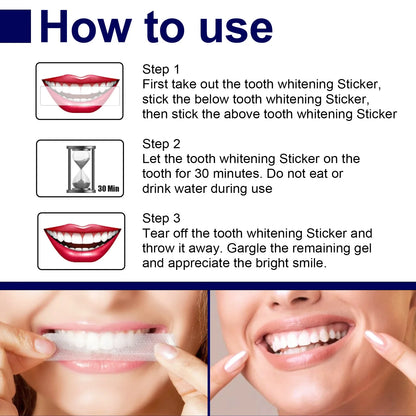 How to use

Step 1
First take out the tooth whitening Sticker, stick the below tooth whitening Sticker, then stick the above tooth whitening Sticker

30 Min

Step 2
Let the tooth whitening Sticker on the tooth for 30 minutes. Do not eat or drink water during use

Step 3
Tear off the tooth whitening Sticker and throw it away. Gargle the remaining gel and appreciate the bright smile.