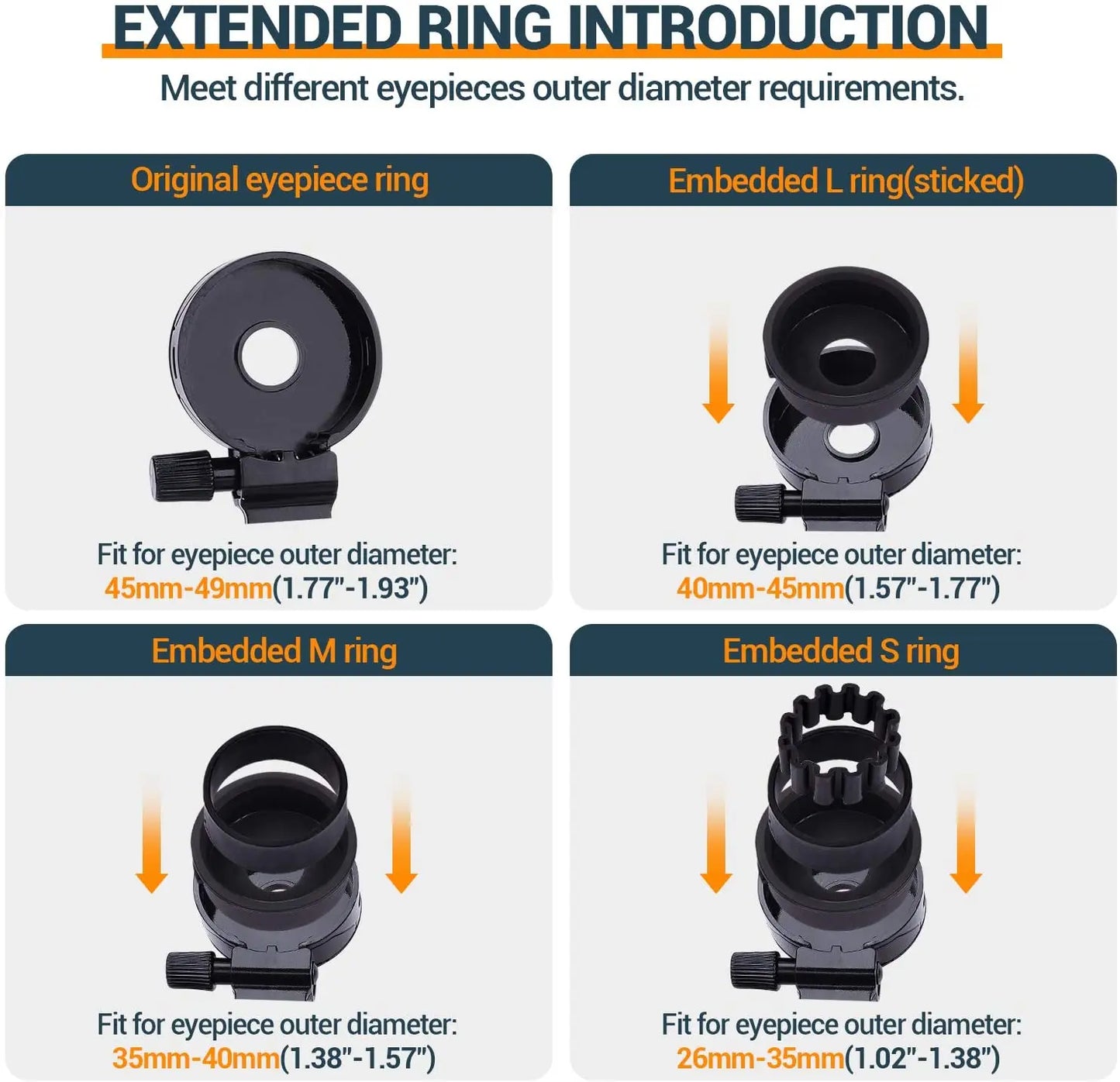 EXTENDED RING INTRODUCTION

Meet different eyepieces outer diameter requirements.

Original eyepiece ring

Fit for eyepiece outer diameter:
45mm-49mm(1.77"-1.93")

Embedded L ring(sticked)

Fit for eyepiece outer diameter:
40mm-45mm(1.57"-1.77")

Embedded M ring

Fit for eyepiece outer diameter:
35mm-40mm(1.38"-1.57")

Embedded S ring

Fit for eyepiece outer diameter:
26mm-35mm(1.02"-1.38")