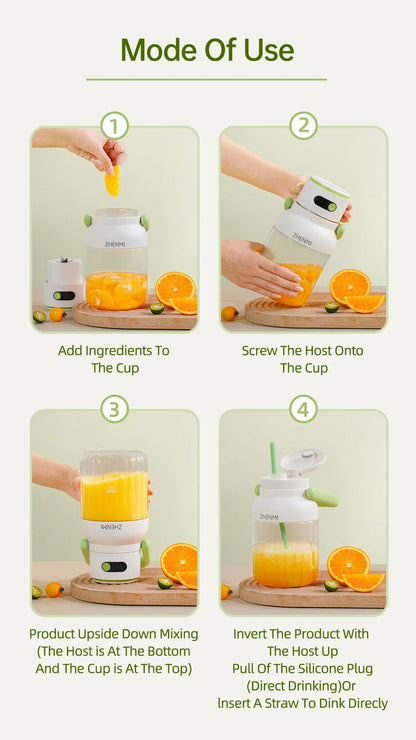 Mode Of Use

1

ZHENMI

Add Ingredients To The Cup

2

ZHENMI

Screw The Host Onto The Cup

3

ZHENMI

Product Upside Down Mixing (The Host is At The Bottom And The Cup is At The Top)

4

ZHENMI

Invert The Product With The Host Up
Pull Of The Silicone Plug (Direct Drinking)Or
lnsert A Straw To Dink Direcly