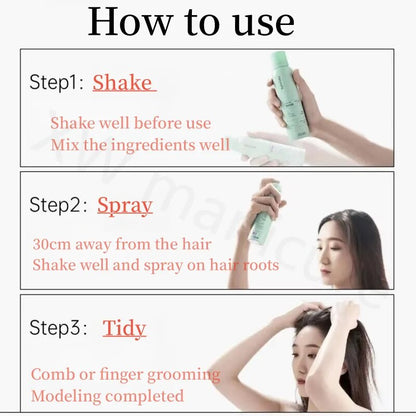 How to use

Step1: Shake

Shake well before use
Mix the ingredients well

Step2: Spray

30cm away from the hair
Shake well and spray on hair roots

Step3: Tidy

Comb or finger grooming
Modeling completed