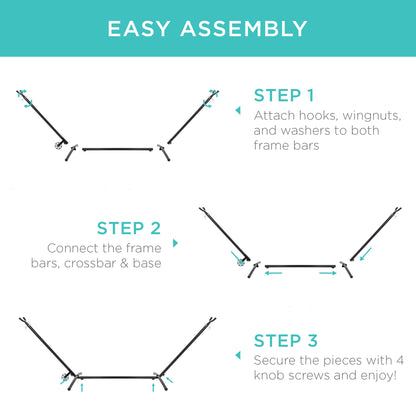 EASY ASSEMBLY

STEP 1
Attach hooks, wingnuts, and washers to both frame bars

STEP 2
Connect the frame bars, crossbar & base

STEP 3
Secure the pieces with 4 knob screws and enjoy!