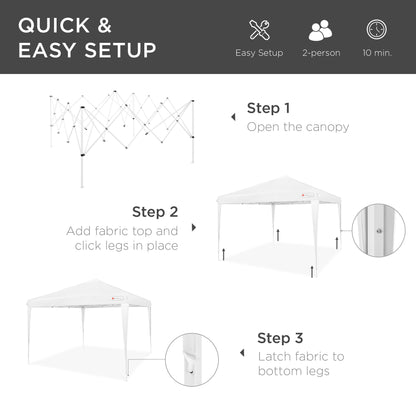 QUICK & EASY SETUP

Easy Setup

2-person

10 min.

Step 1
Open the canopy

Step 2
Add fabric top and click legs in place

Step 3
Latch fabric to bottom legs