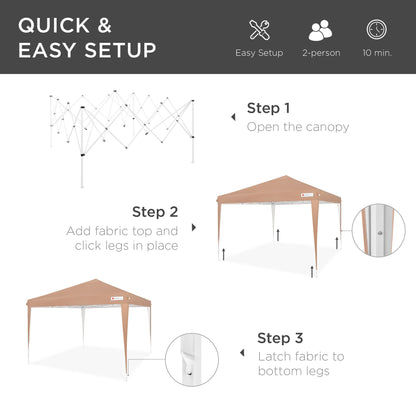 QUICK & EASY SETUP

Easy Setup

2-person

10 min.

Step 1
Open the canopy

Step 2
Add fabric top and click legs in place

Step 3
Latch fabric to bottom legs