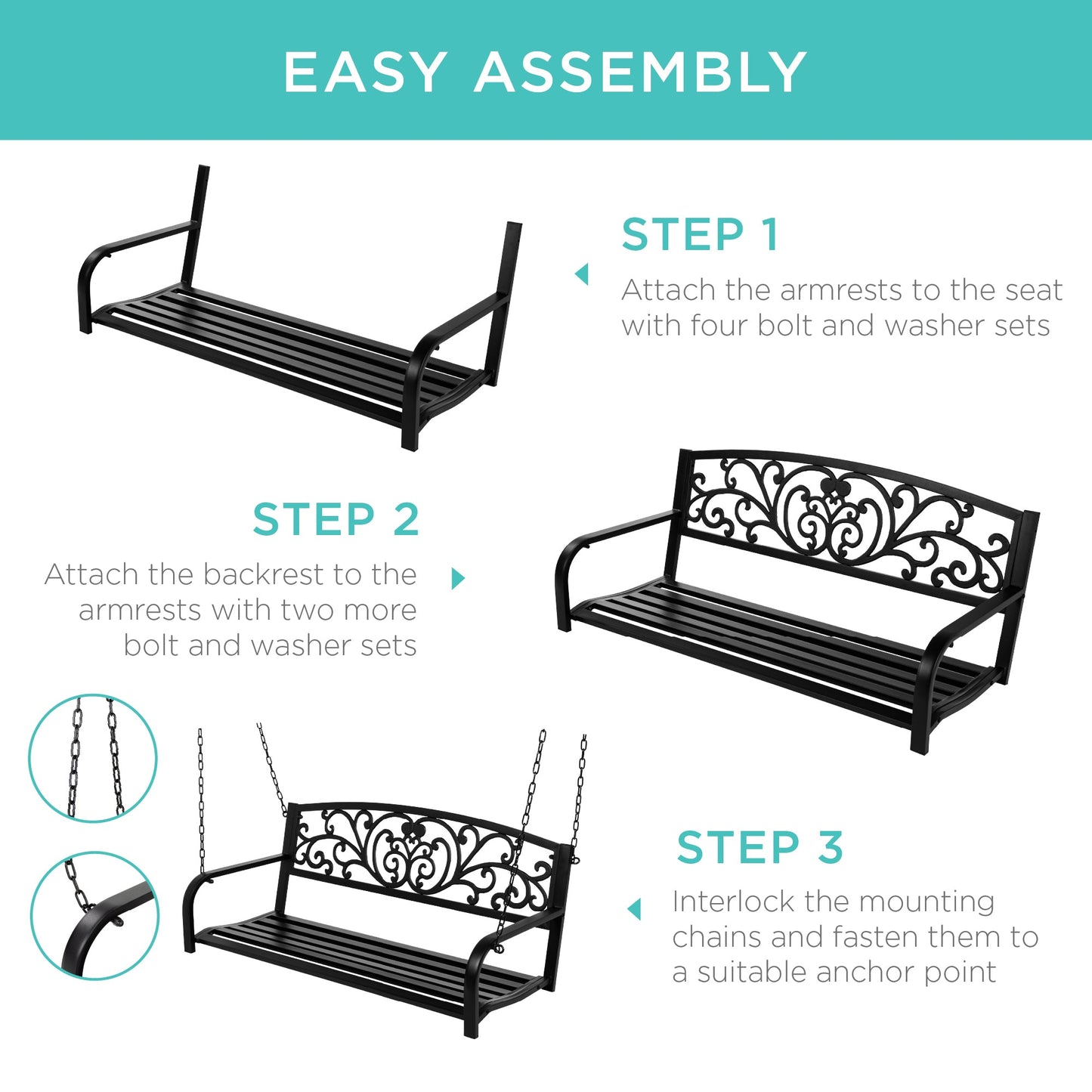 EASY ASSEMBLY

STEP 1

Attach the armrests to the seat with four bolt and washer sets

STEP 2

Attach the backrest to the armrests with two more bolt and washer sets

STEP 3

Interlock the mounting chains and fasten them to a suitable anchor point