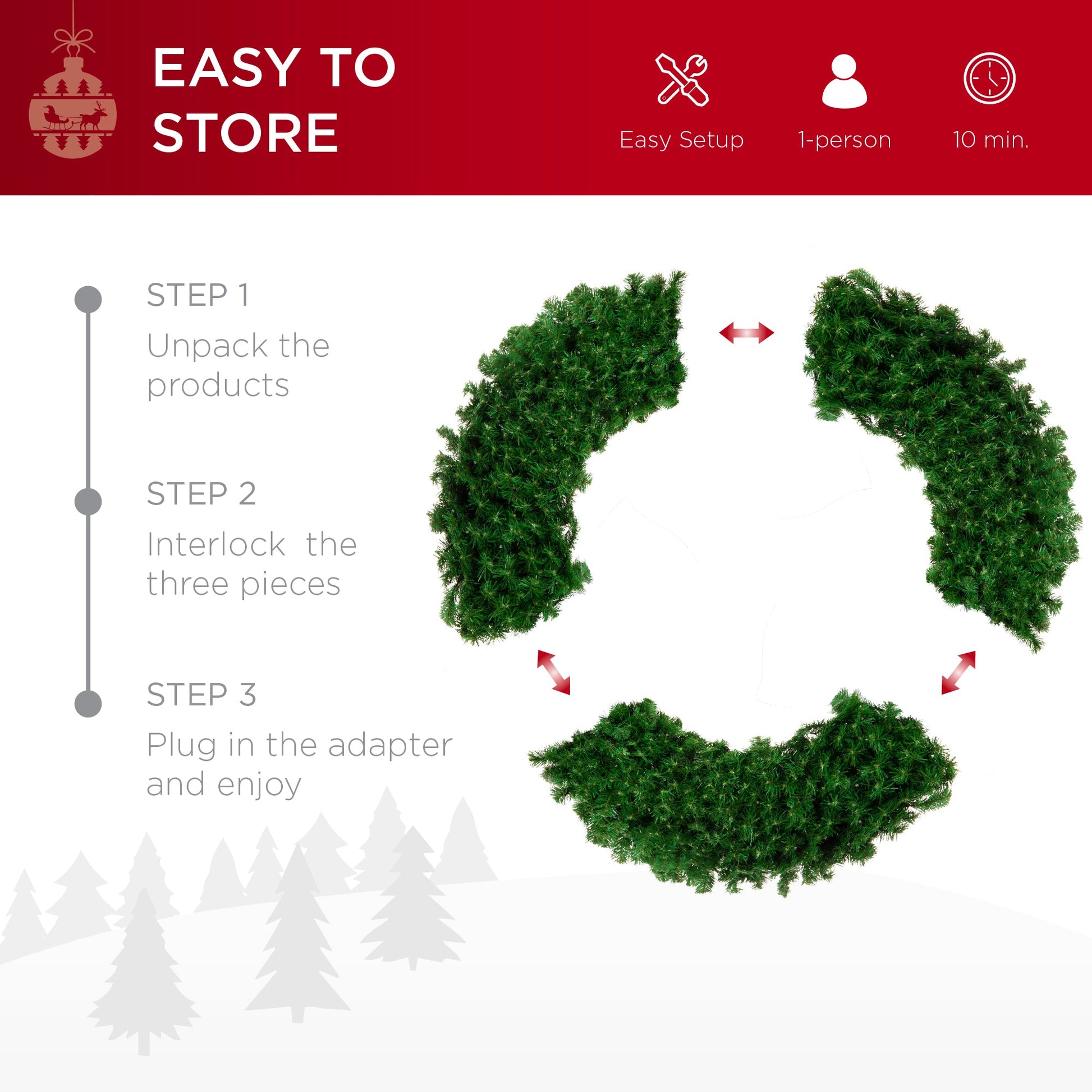 EASY TO STORE

Easy Setup

1-person

10 min.

STEP 1

Unpack the products

STEP 2

Interlock  the three pieces

STEP 3

Plug in the adapter and enjoy