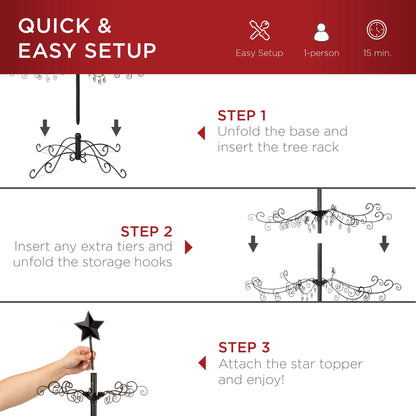 QUICK & EASY SETUP

Easy Setup

1-person

15 min.

STEP 1
Unfold the base and insert the tree rack

STEP 2
Insert any extra tiers and unfold the storage hooks

STEP 3
Attach the star topper and enjoy!