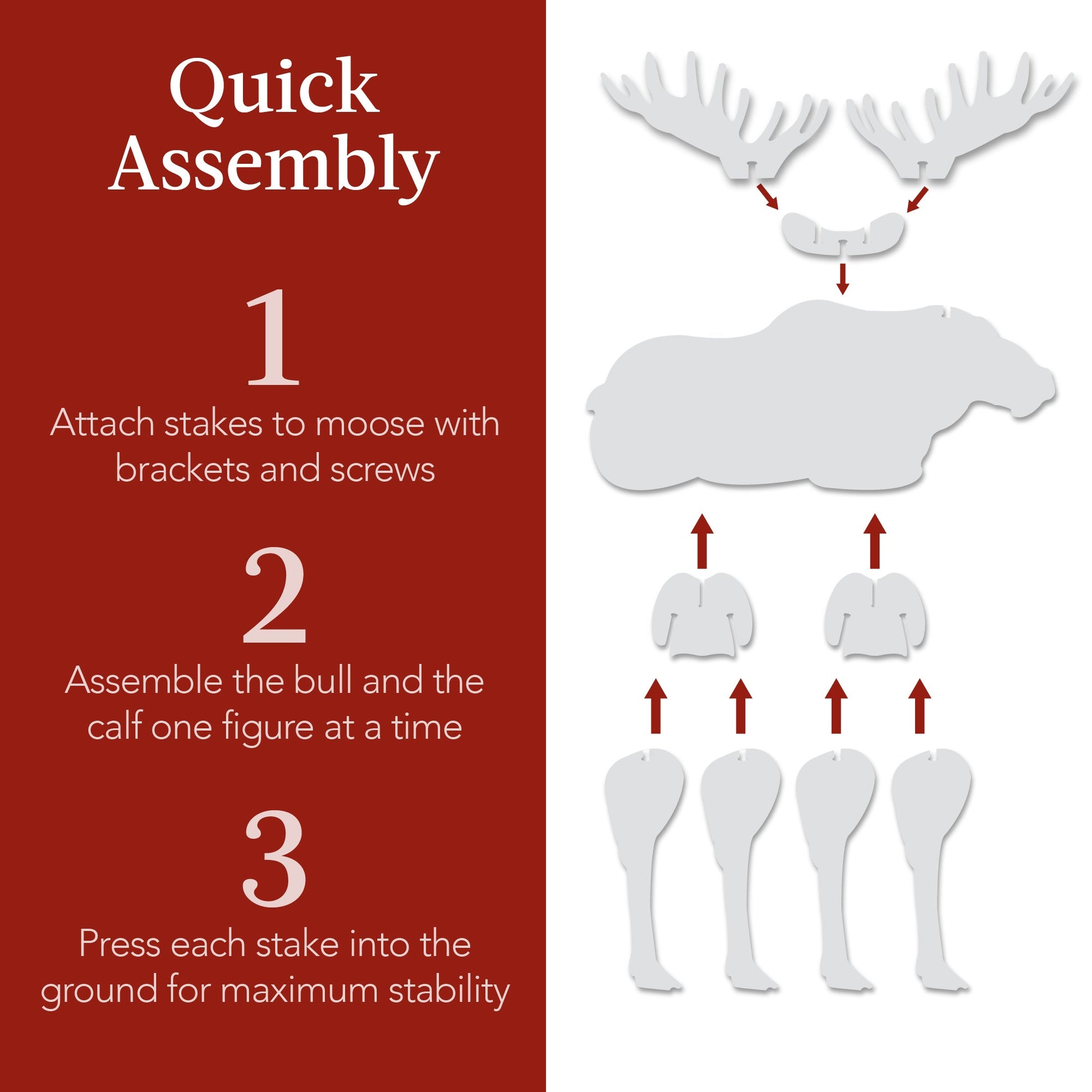 Quick Assembly

1

Attach stakes to moose with brackets and screws

2

Assemble the bull and the calf one figure at a time

3

Press each stake into the ground for maximum stability